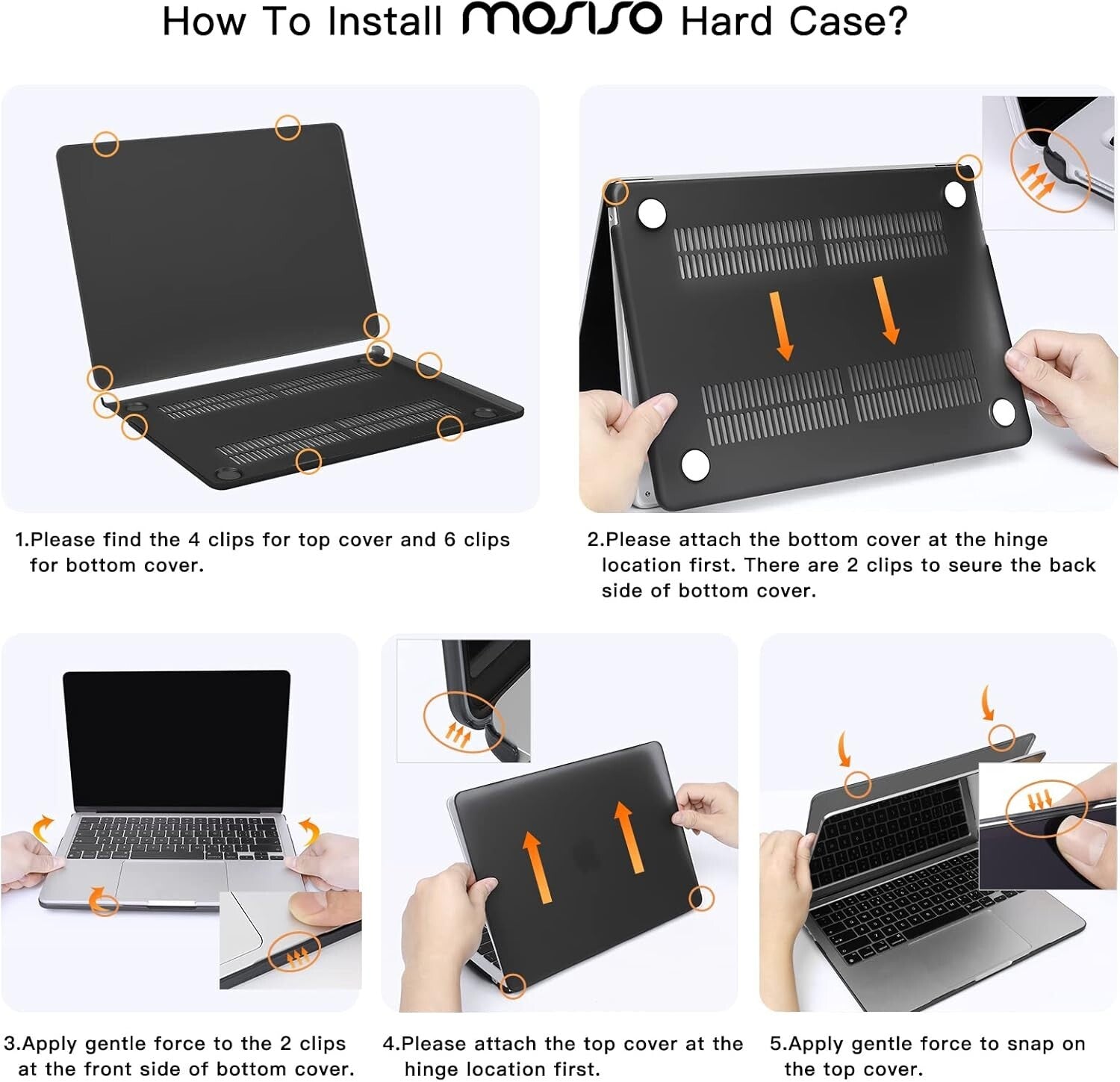 How To Install MOSISO Hard Case?

1.Please find the 4 clips for top cover and 6 clips for bottom cover.

2.Please attach the bottom cover at the hinge location first. There are 2 clips to seure the back side of bottom cover.

3.Apply gentle force to the 2 clips at the front side of bottom cover.

4.Please attach the top cover at the hinge location first.

5.Apply gentle force to snap on the top cover.