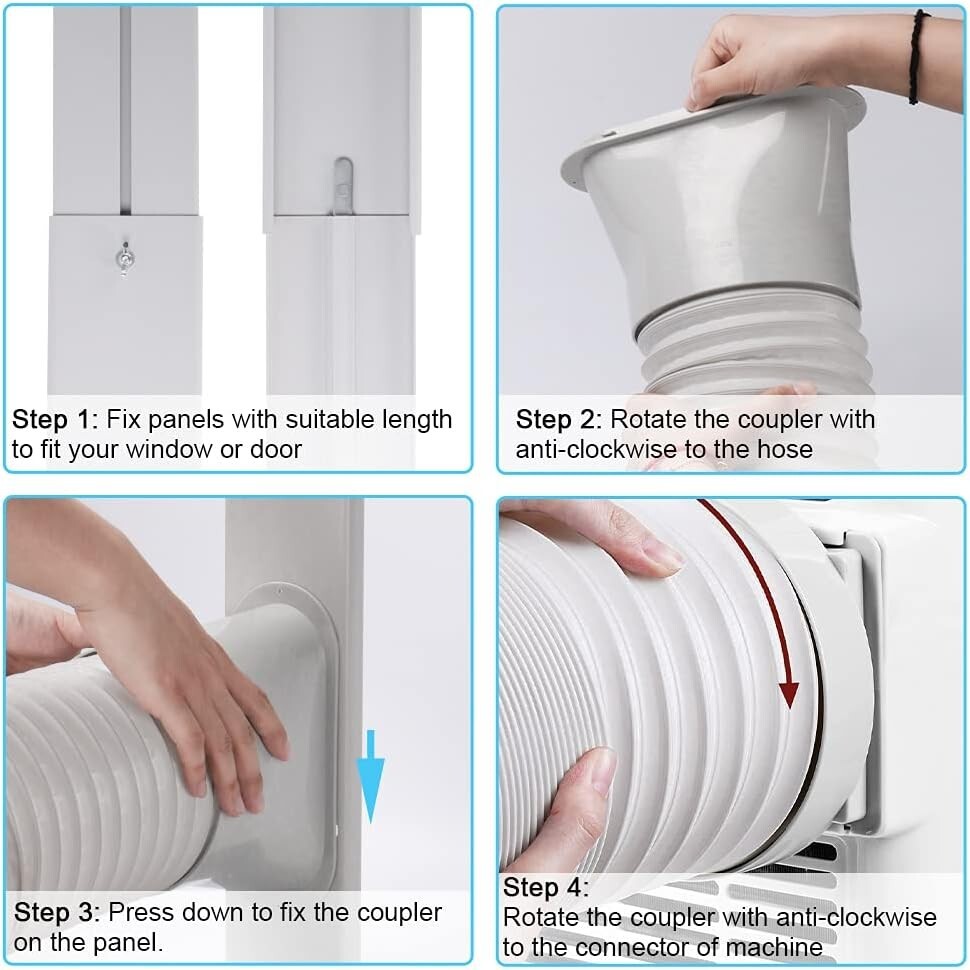 Step 1: Fix panels with suitable length to fit your window or door

Step 2: Rotate the coupler with anti-clockwise to the hose

Step 3: Press down to fix the coupler on the panel.

Step 4:
Rotate the coupler with anti-clockwise to the connector of machine