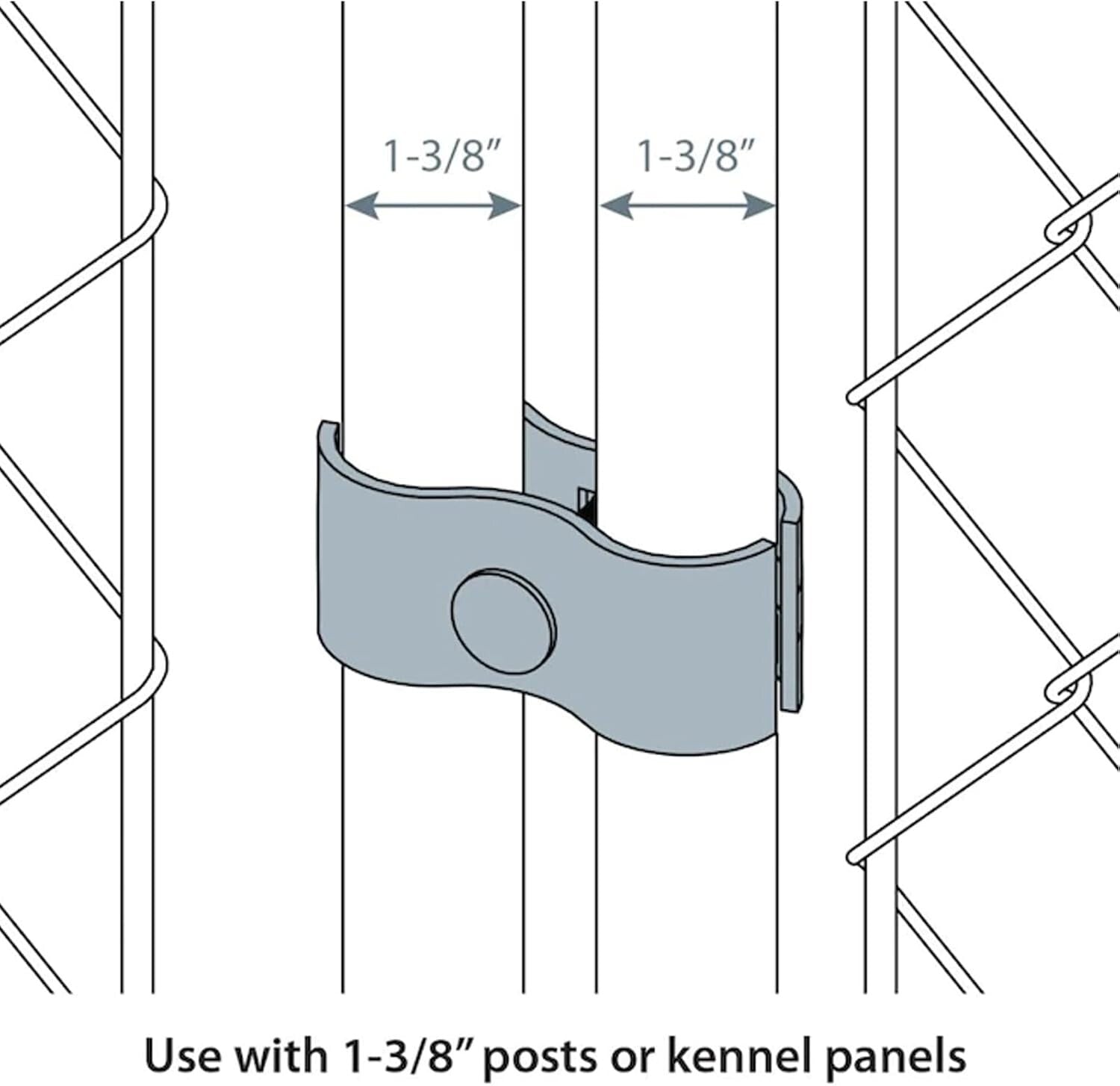 1-3/8"

1-3/8"

Use with 1-3/8" posts or kennel panels