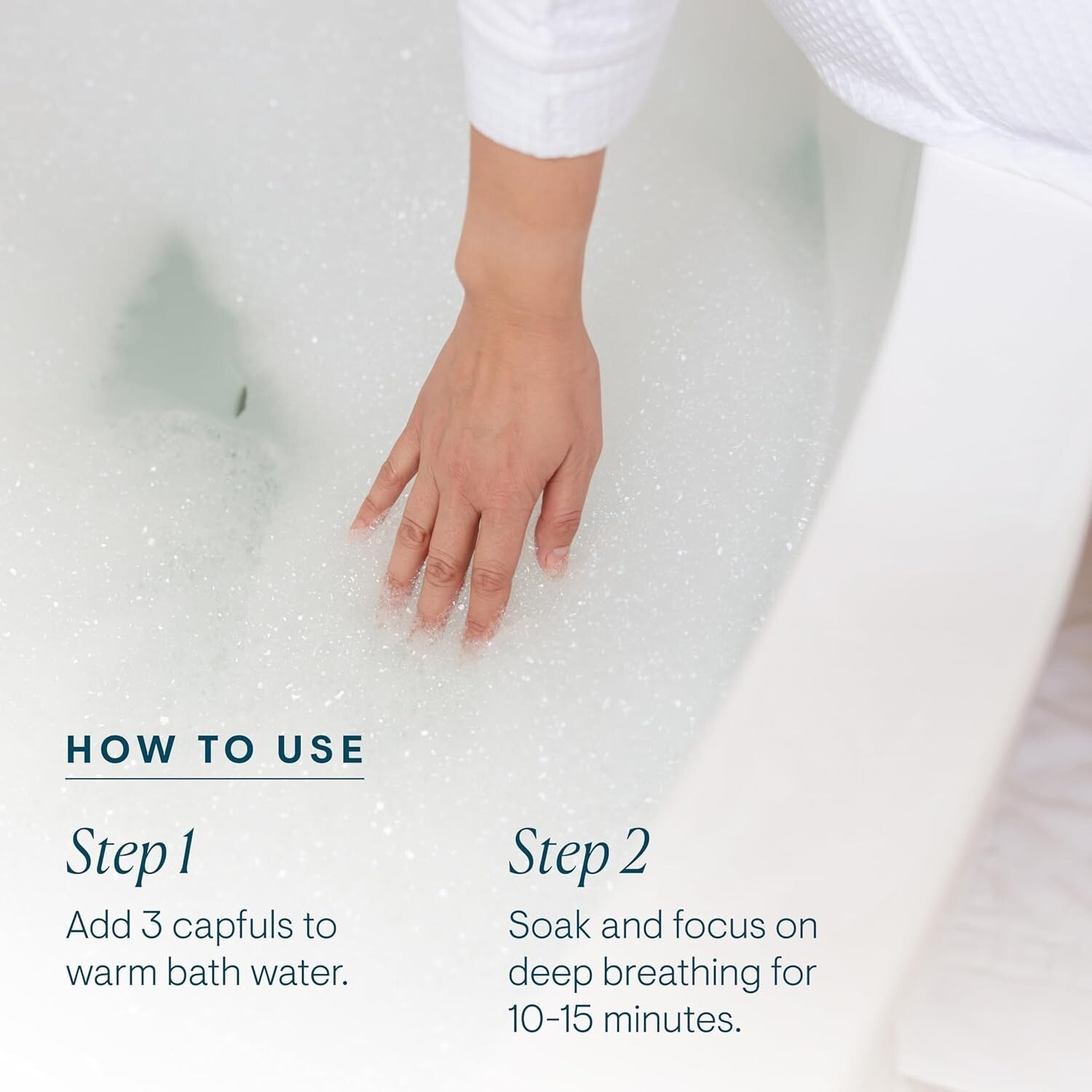 HOW TO USE

Step 1

Add 3 capfuls to warm bath water.

Step 2

Soak and focus on deep breathing for 10-15 minutes.