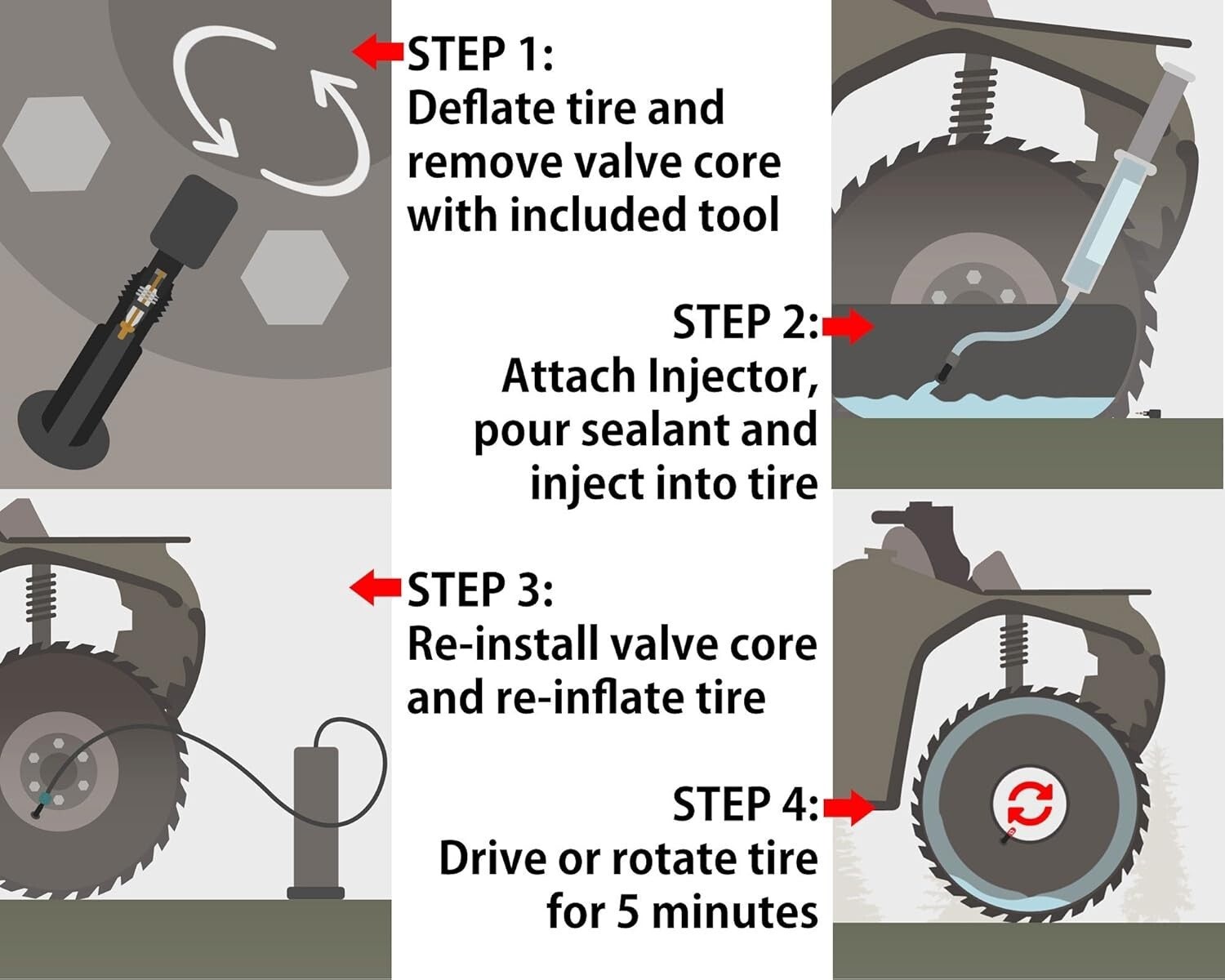 STEP 1:
Deflate tire and remove valve core with included tool

STEP 2:
Attach Injector, pour sealant and inject into tire

STEP 3:
Re-install valve core and re-inflate tire

STEP 4:
Drive or rotate tire for 5 minutes