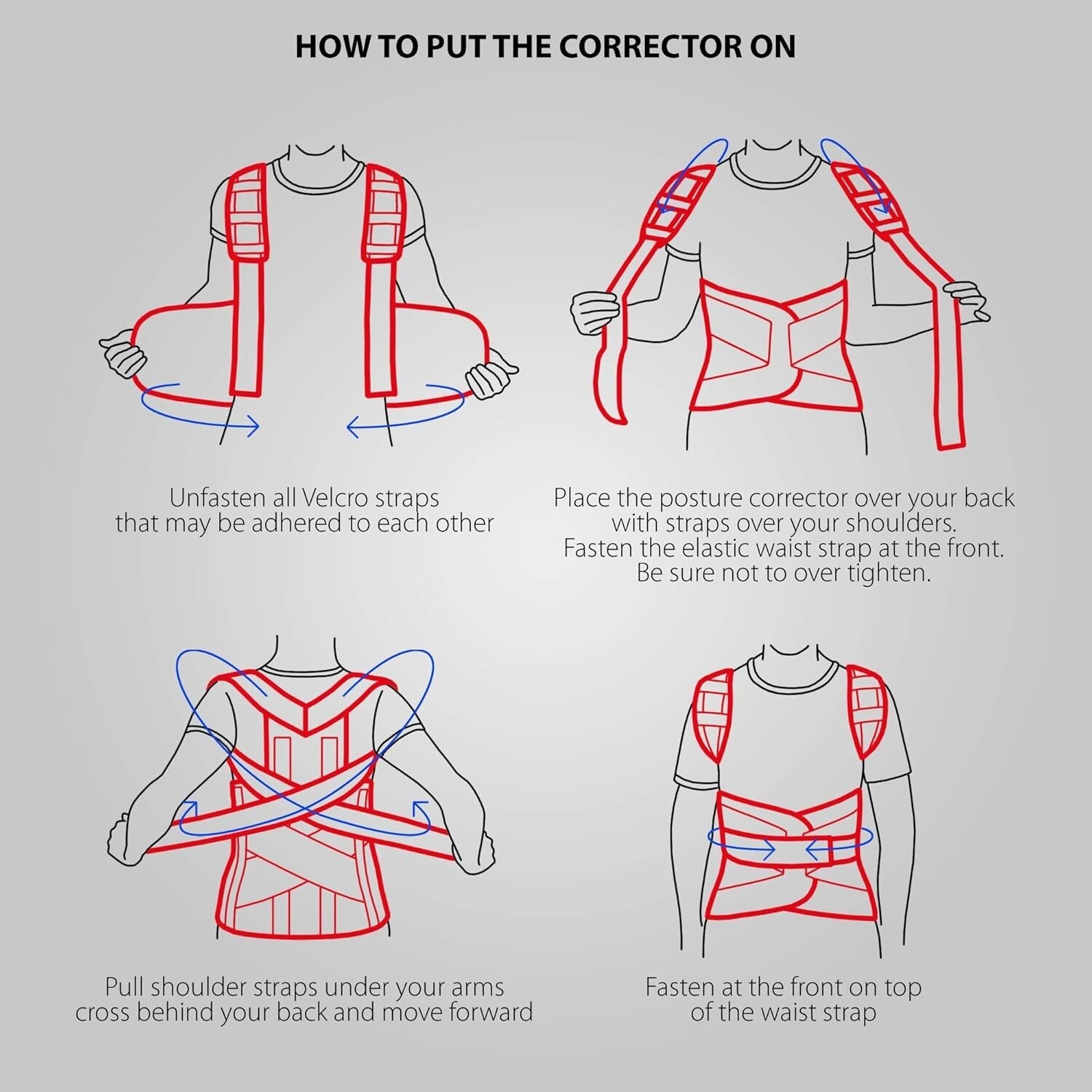 HOW TO PUT THE CORRECTOR ON

Unfasten all Velcro straps that may be adhered to each other

Place the posture corrector over your back with straps over your shoulders. Fasten the elastic waist strap at the front. Be sure not to over tighten.

Pull shoulder straps under your arms cross behind your back and move forward

Fasten at the front on top of the waist strap