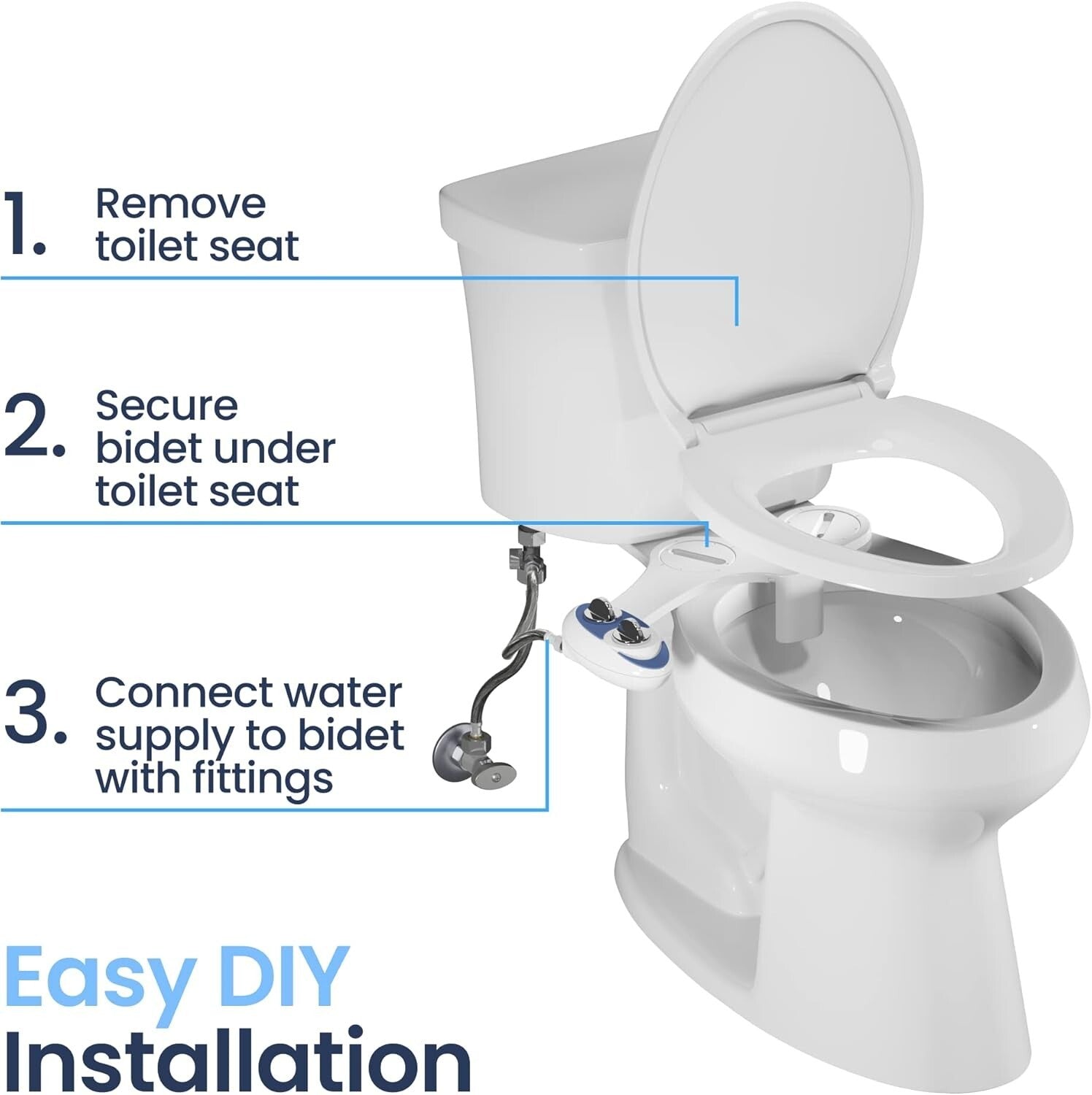 1. Remove toilet seat

2. Secure bidet under toilet seat

3. Connect water supply to bidet with fittings

Easy DIY Installation