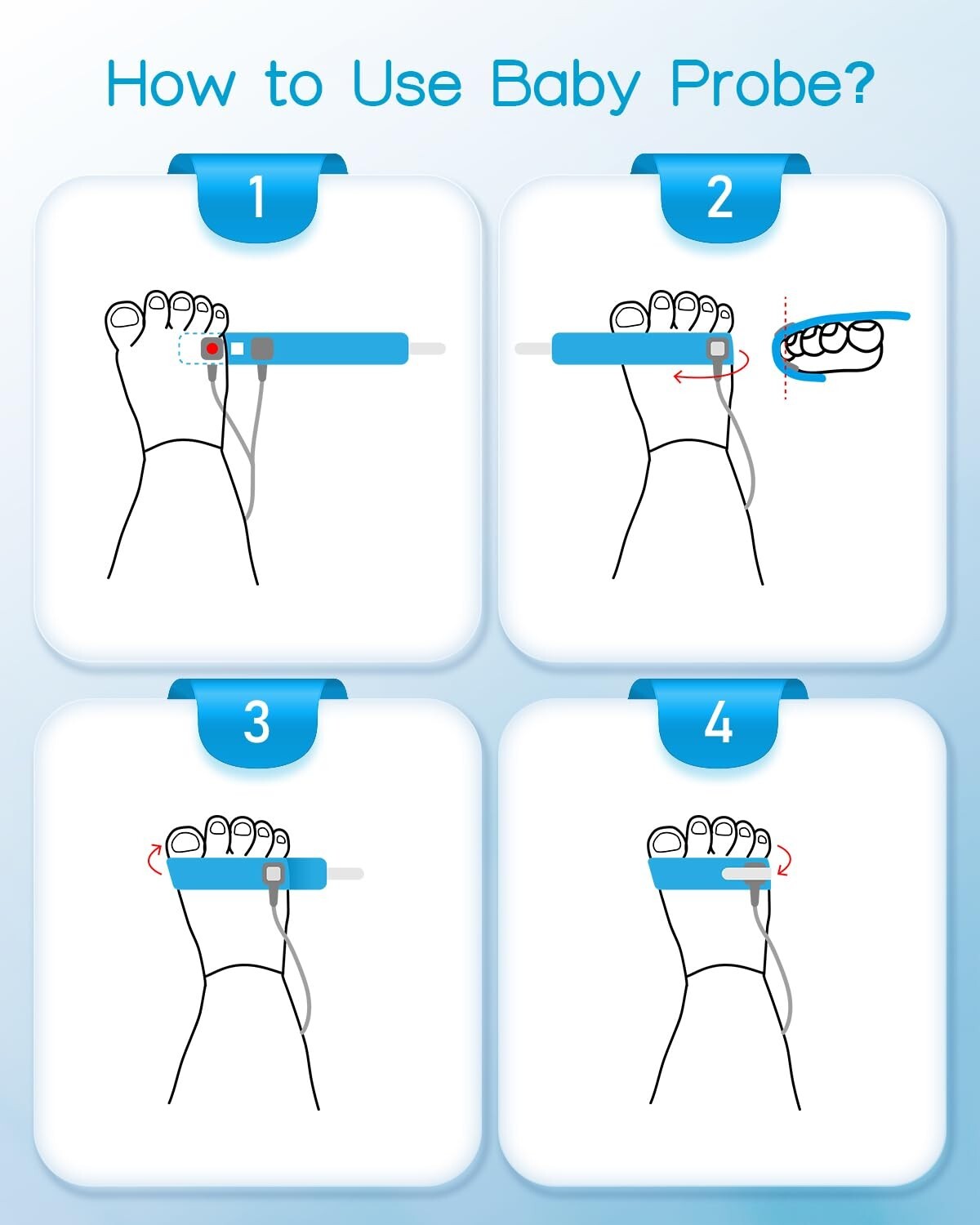 How to Use Baby Probe?

1

2

3

4