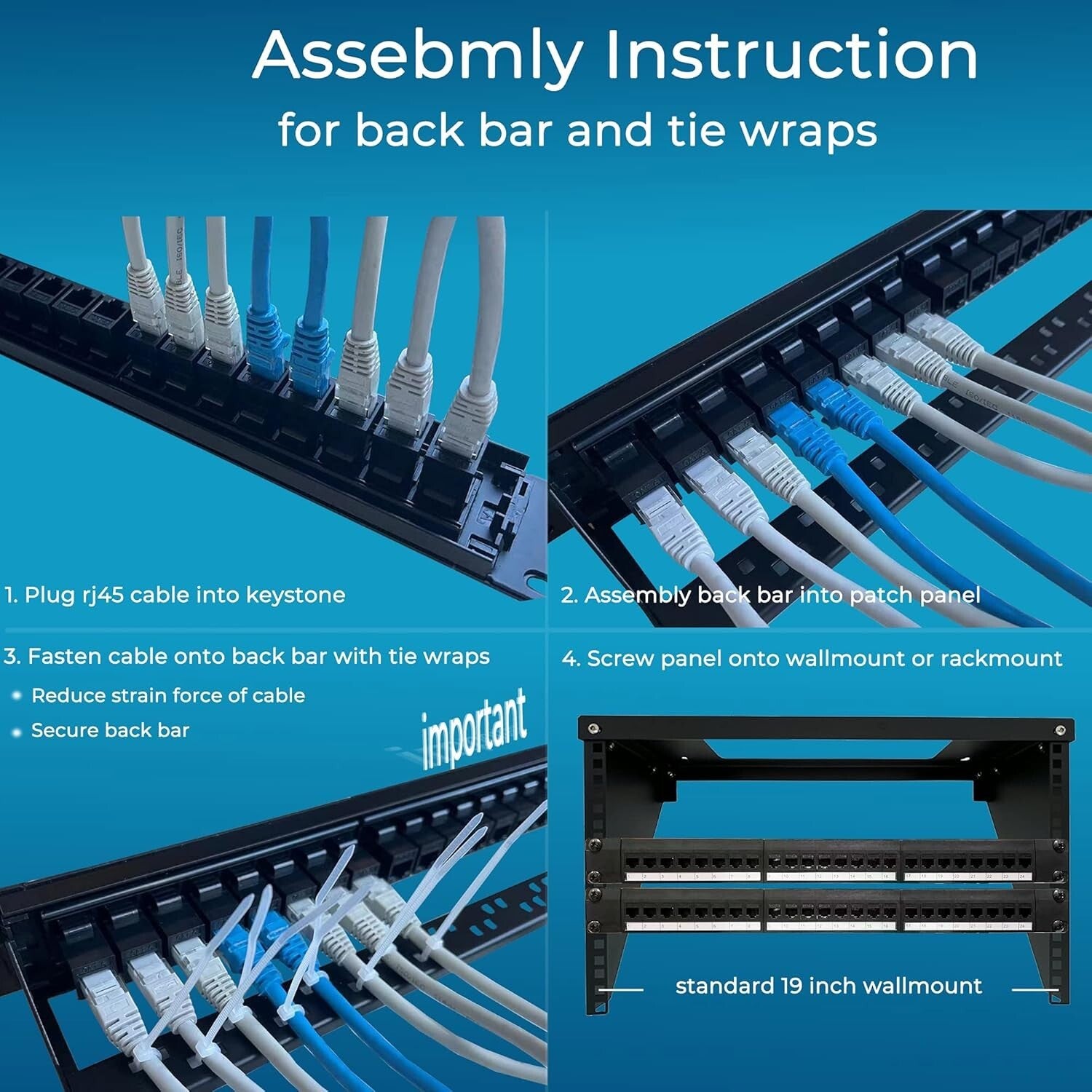 Assebmly Instruction
for back bar and tie wraps

1. Plug rj45 cable into keystone

2. Assembly back bar into patch panel

3. Fasten cable onto back bar with tie wraps
Reduce strain force of cable
Secure back bar

important

4. Screw panel onto wallmount or rackmount

standard 19 inch wallmount