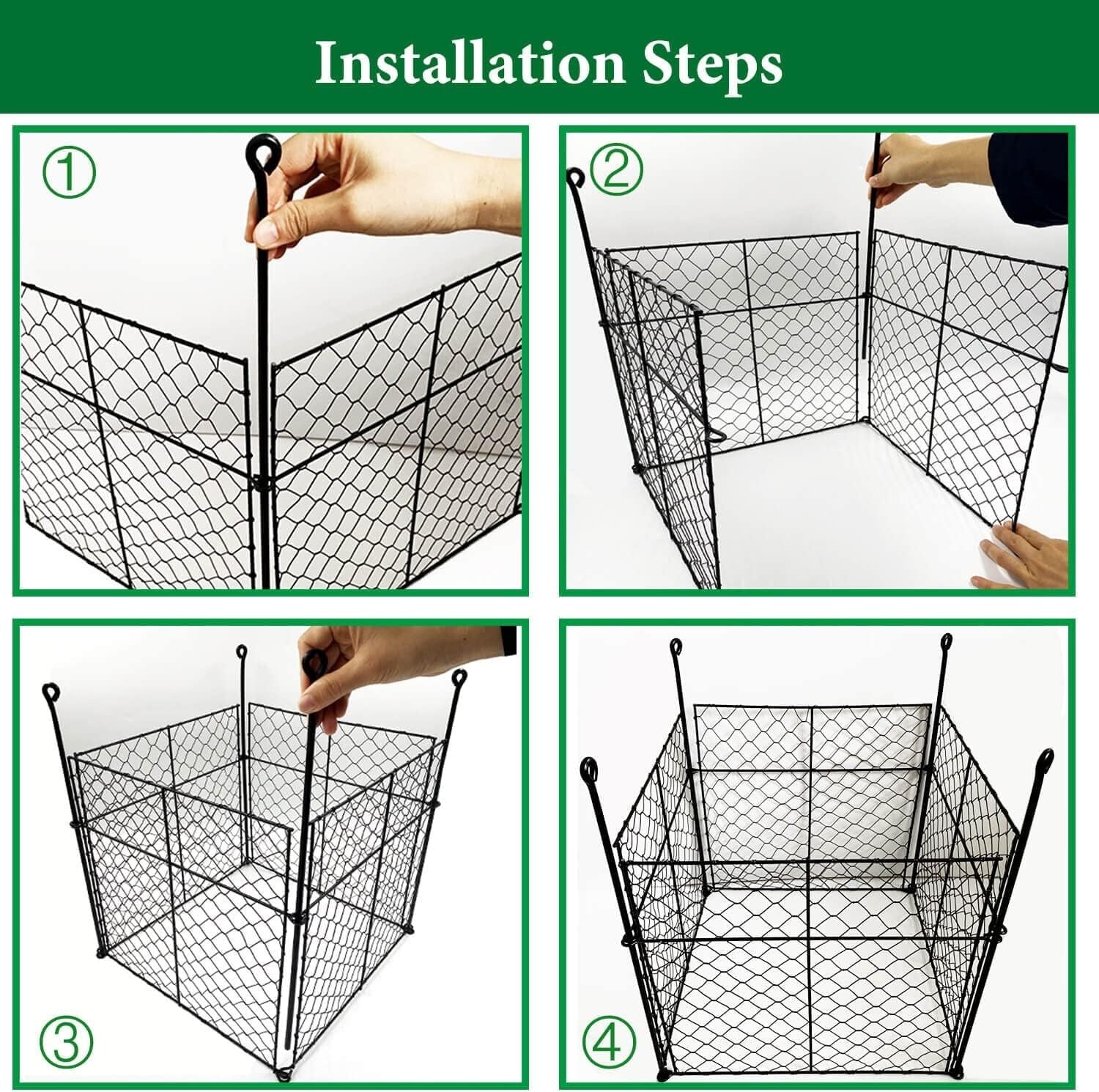 Installation Steps

①

②

③

④