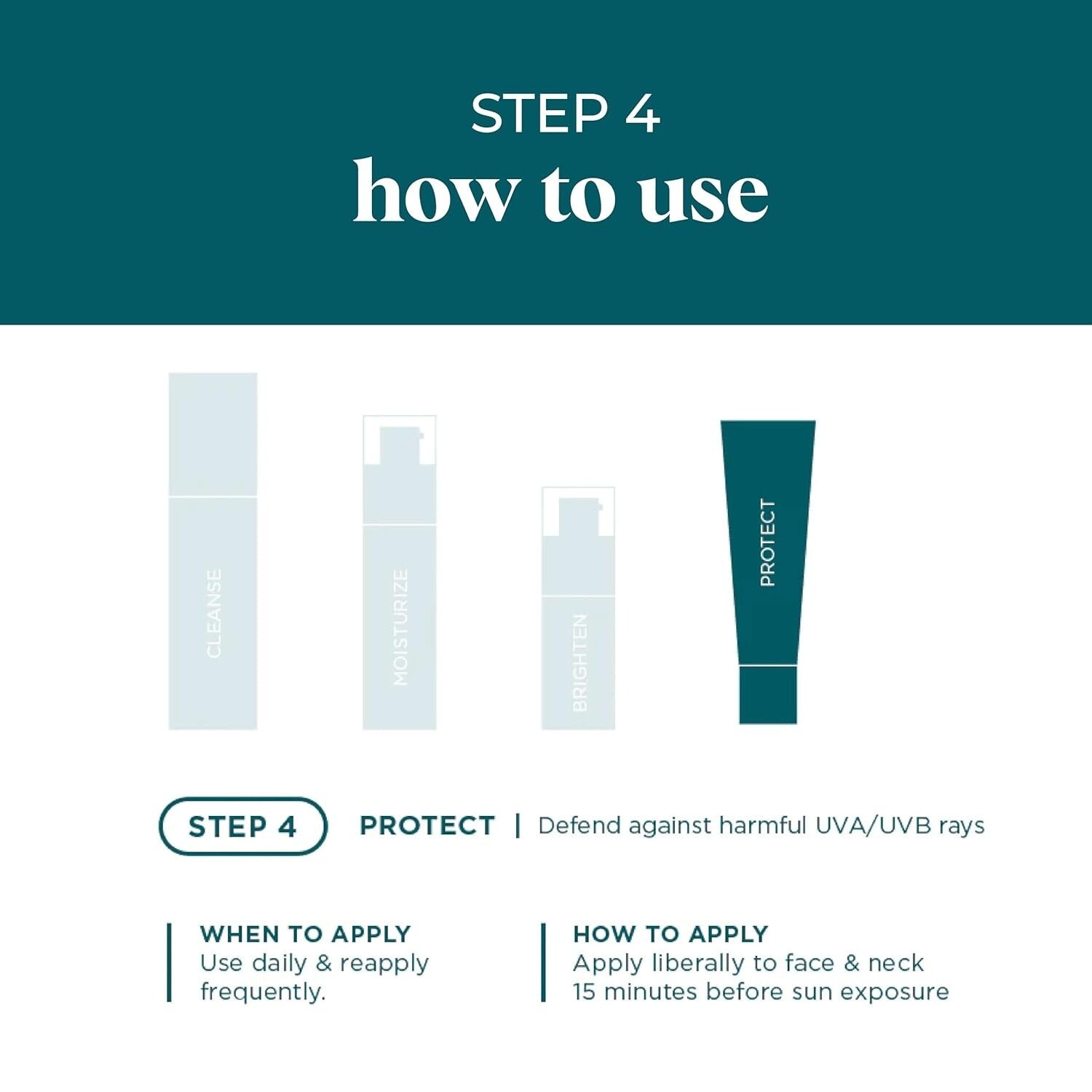 STEP 4
how to use

CLEANSE

MOISTURIZE

BRIGHTEN

PROTECT

STEP 4

PROTECT | Defend against harmful UVA/UVB rays

WHEN TO APPLY
Use daily & reapply frequently.

HOW TO APPLY
Apply liberally to face & neck 15 minutes before sun exposure