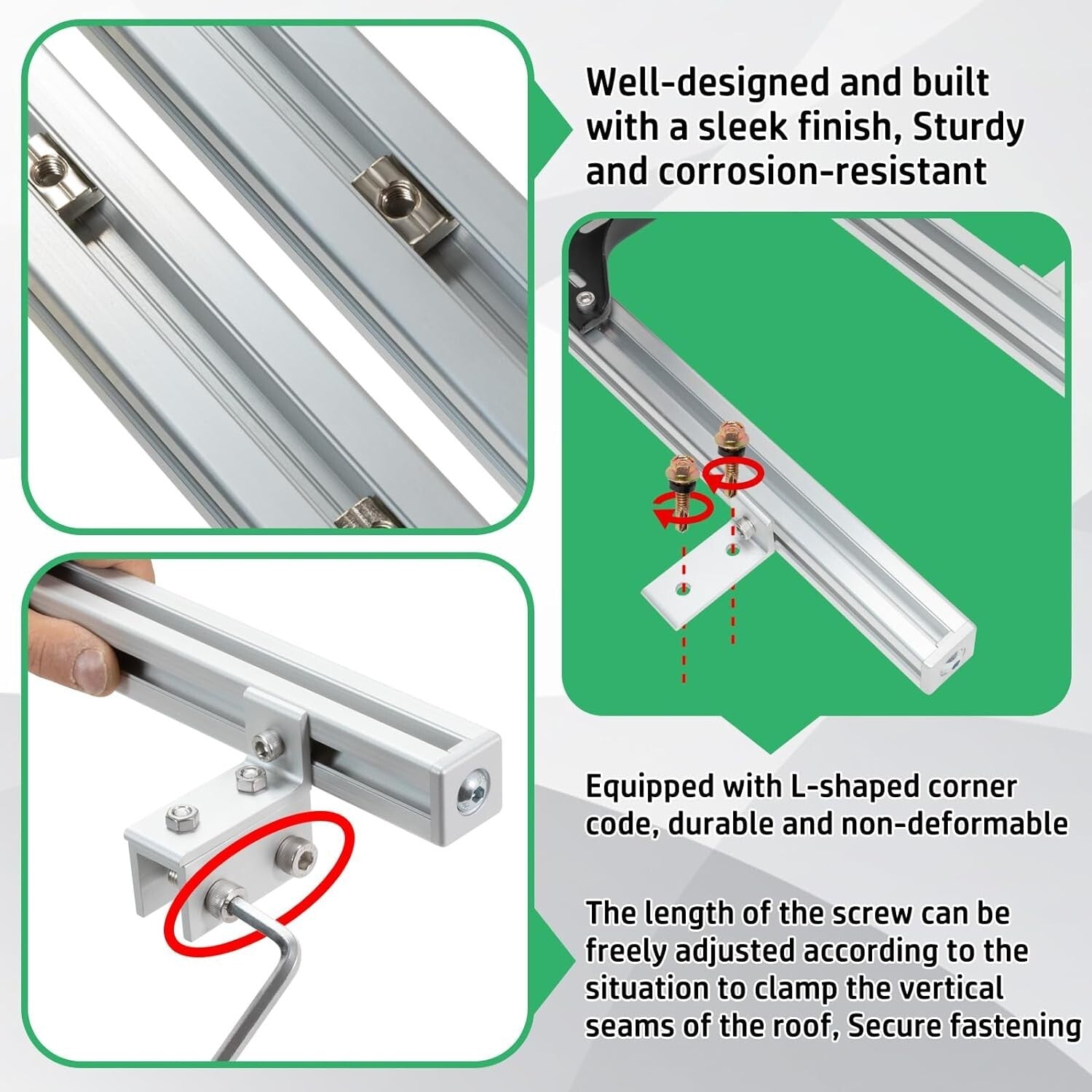 Well-designed and built with a sleek finish, Sturdy and corrosion-resistant

Equipped with L-shaped corner code, durable and non-deformable

The length of the screw can be freely adjusted according to the situation to clamp the vertical seams of the roof, Secure fastening