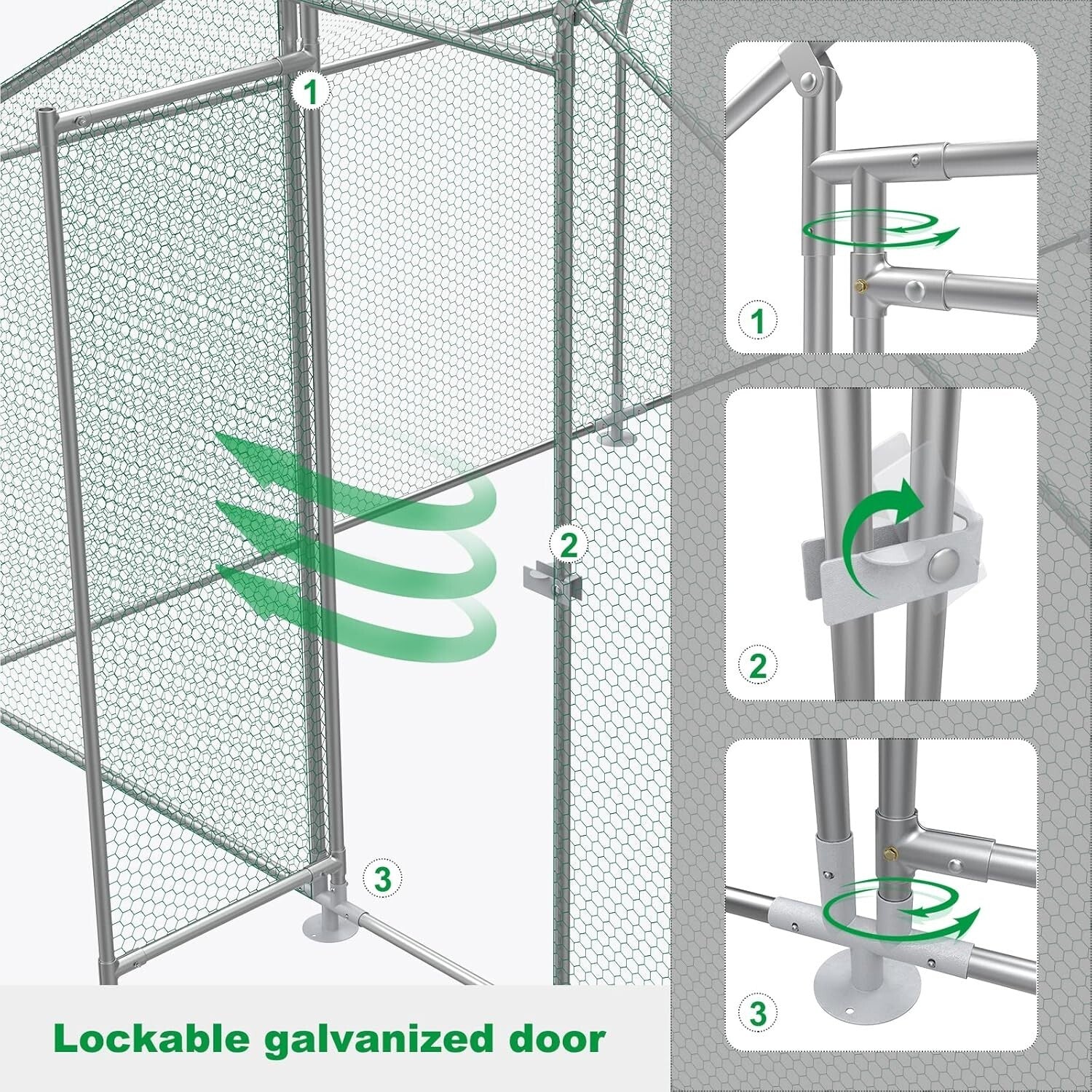 1

2

3

Lockable galvanized door

1

2

3