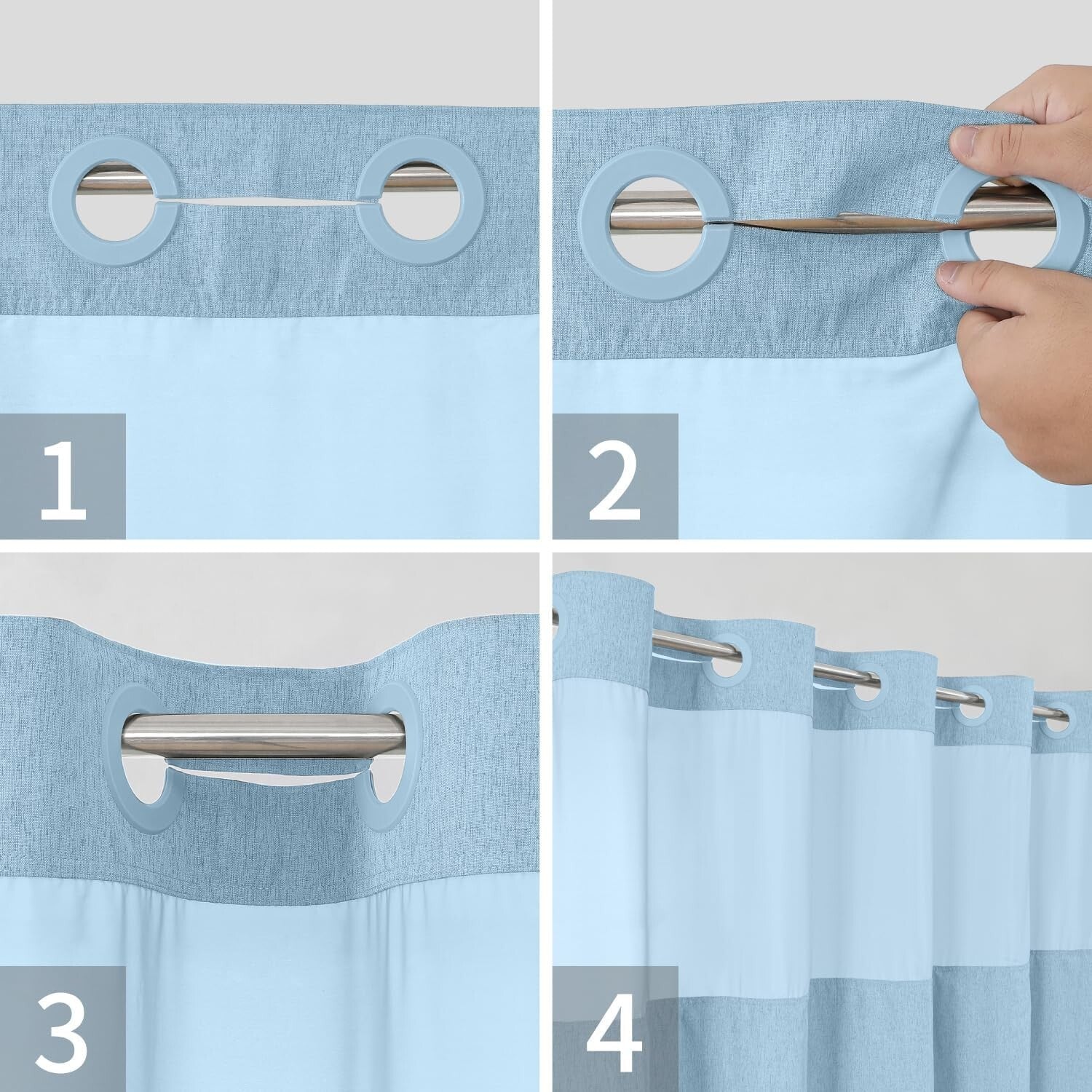 1

2

3

4