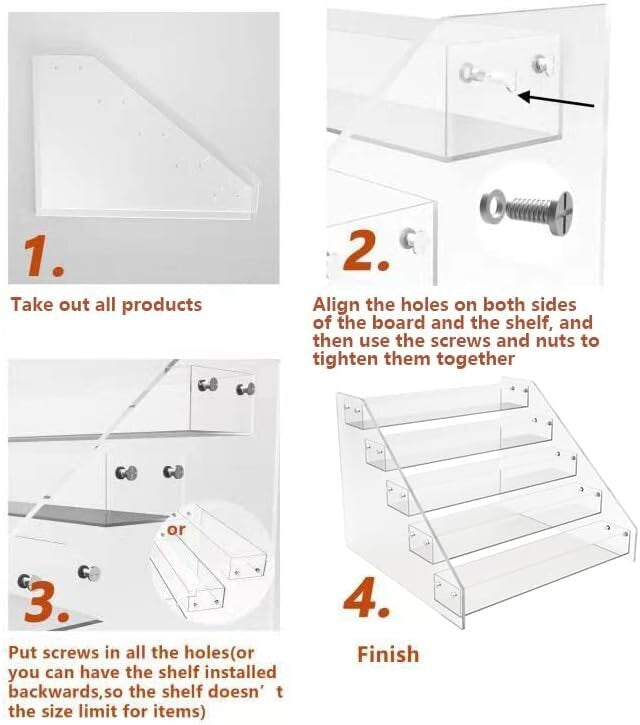 1.

Take out all products

2.

Align the holes on both sides of the board and the shelf, and then use the screws and nuts to tighten them together

or

3.

Put screws in all the holes(or you can have the shelf installed backwards,so the shelf doesn’t the size limit for items)

4.

Finish