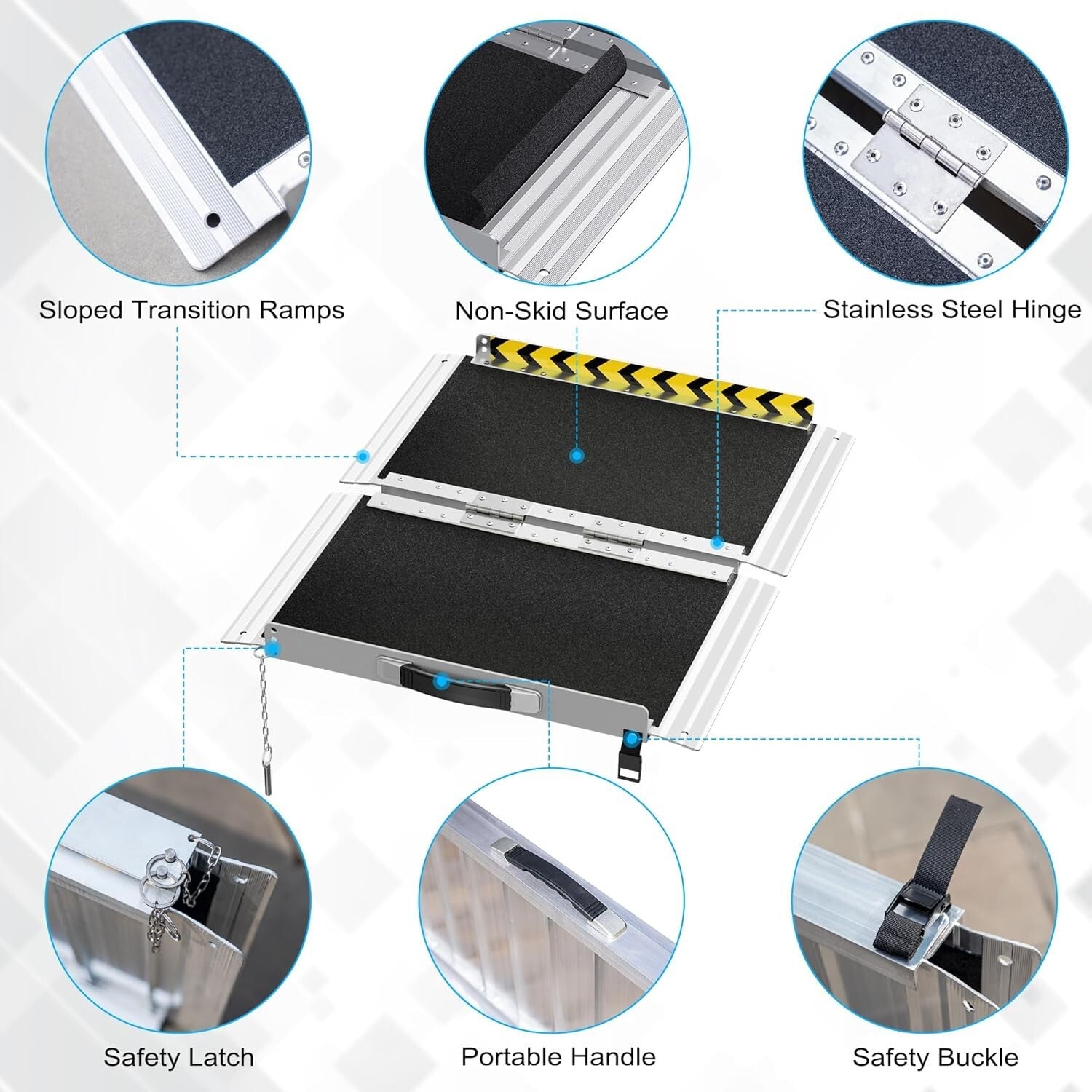 Sloped Transition Ramps

Non-Skid Surface

Stainless Steel Hinge

Safety Latch

Portable Handle

Safety Buckle