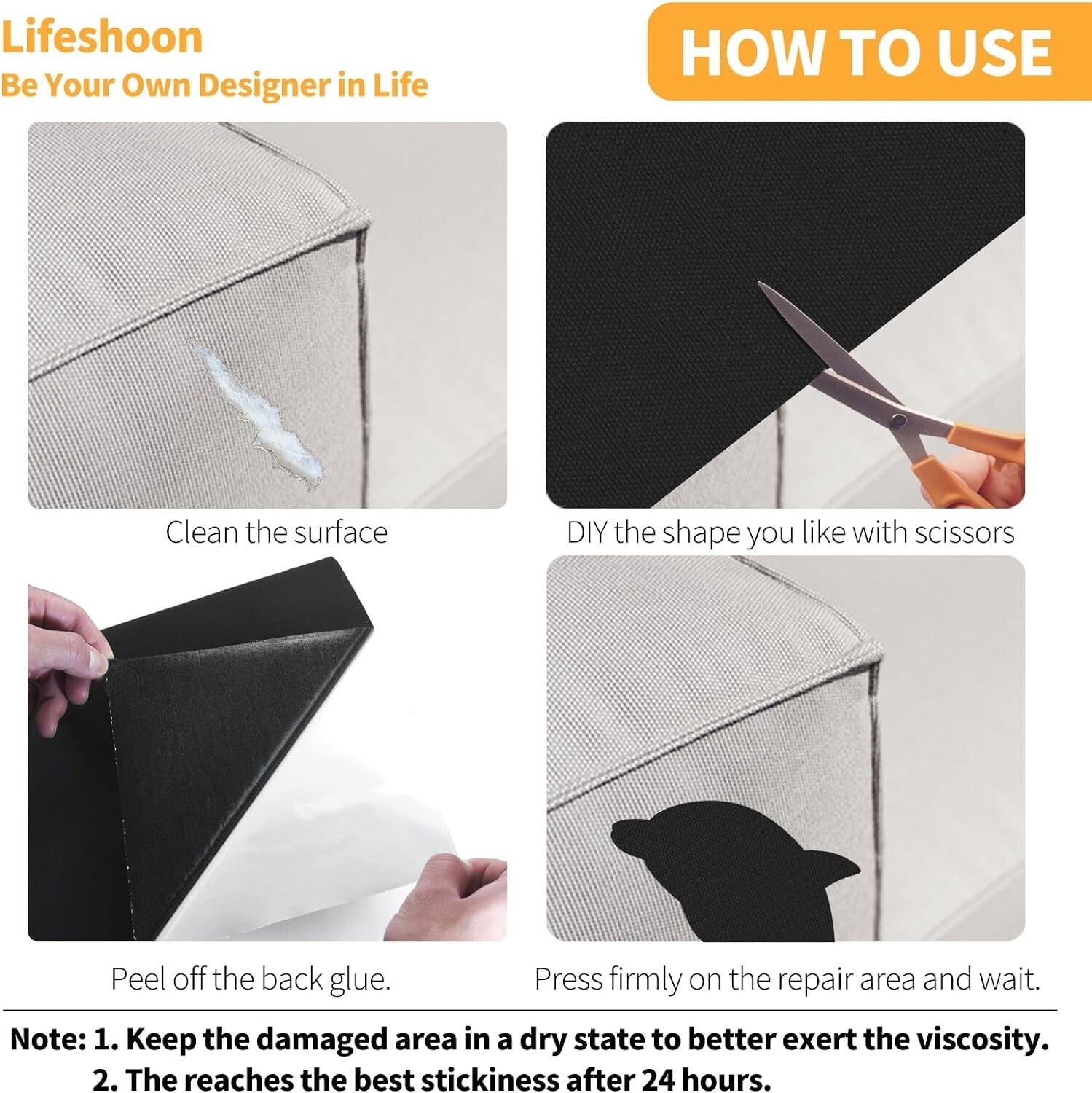 Lifeshoon
Be Your Own Designer in Life

HOW TO USE

Clean the surface

DIY the shape you like with scissors

Peel off the back glue.

Press firmly on the repair area and wait.

Note: 1. Keep the damaged area in a dry state to better exert the viscosity.
2. The reaches the best stickiness after 24 hours.