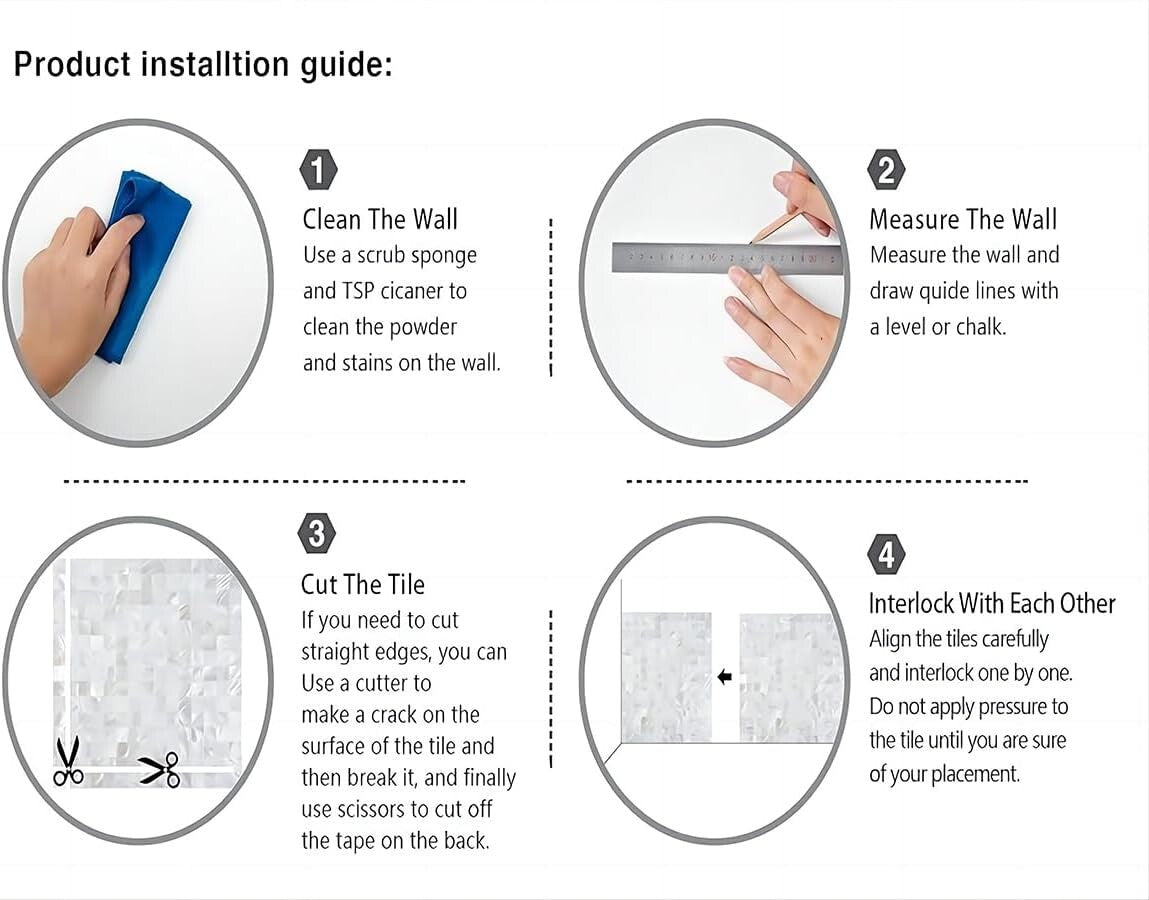 Product installtion guide:

1

Clean The Wall

Use a scrub sponge and TSP cicaner to clean the powder and stains on the wall.

2

Measure The Wall

Measure the wall and draw quide lines with a level or chalk.

3

Cut The Tile

If you need to cut straight edges, you can Use a cutter to make a crack on the surface of the tile and then break it, and finally use scissors to cut off the tape on the back.

4

Interlock With Each Other

Align the tiles carefully and interlock one by one. Do not apply pressure to the tile until you are sure of your placement.