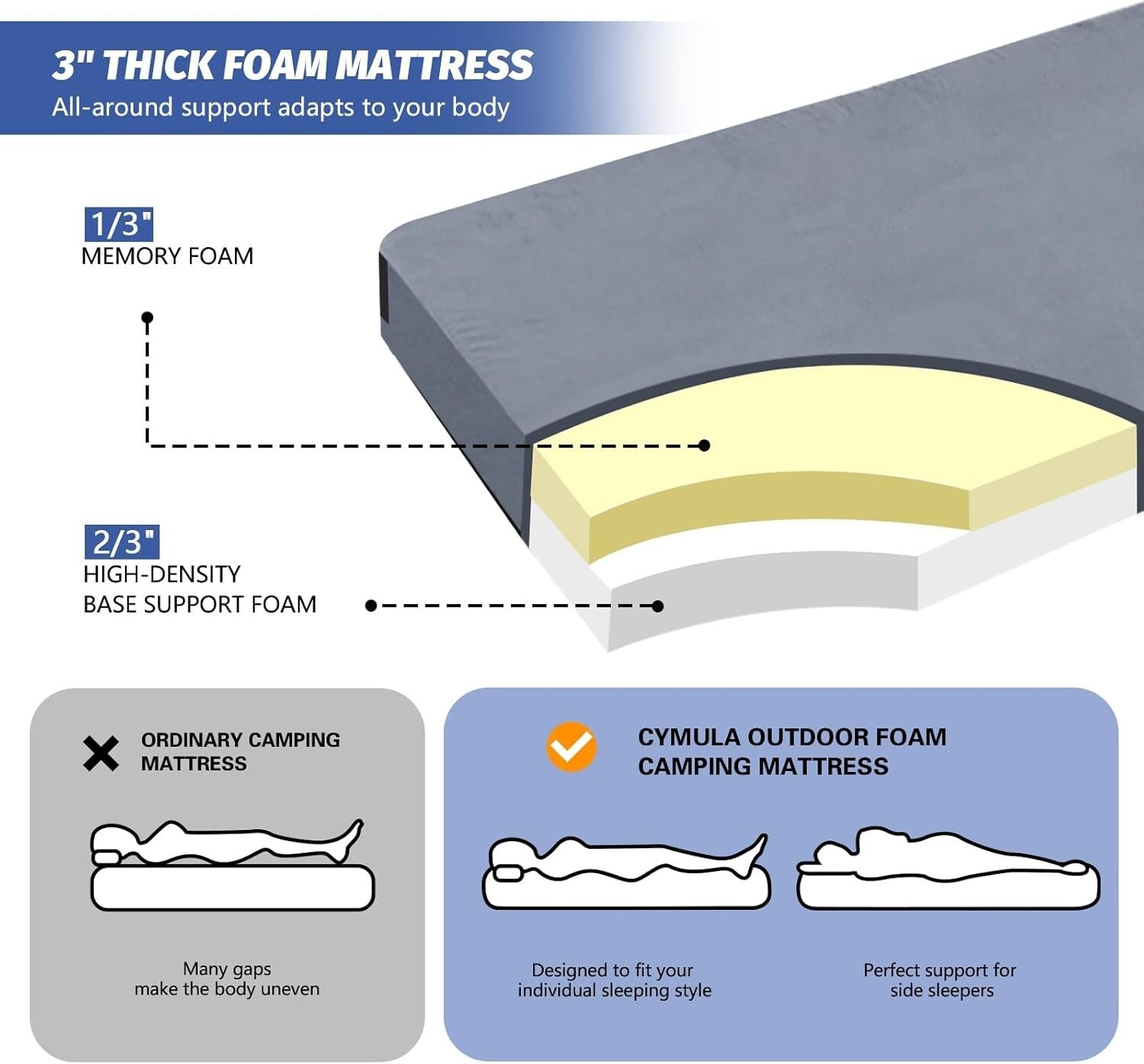 3" THICK FOAM MATTRESS
All-around support adapts to your body

1/3"
MEMORY FOAM

2/3"
HIGH-DENSITY
BASE SUPPORT FOAM

ORDINARY CAMPING MATTRESS

Many gaps
make the body uneven

CYMULA OUTDOOR FOAM CAMPING MATTRESS

Designed to fit your individual sleeping style

Perfect support for side sleepers