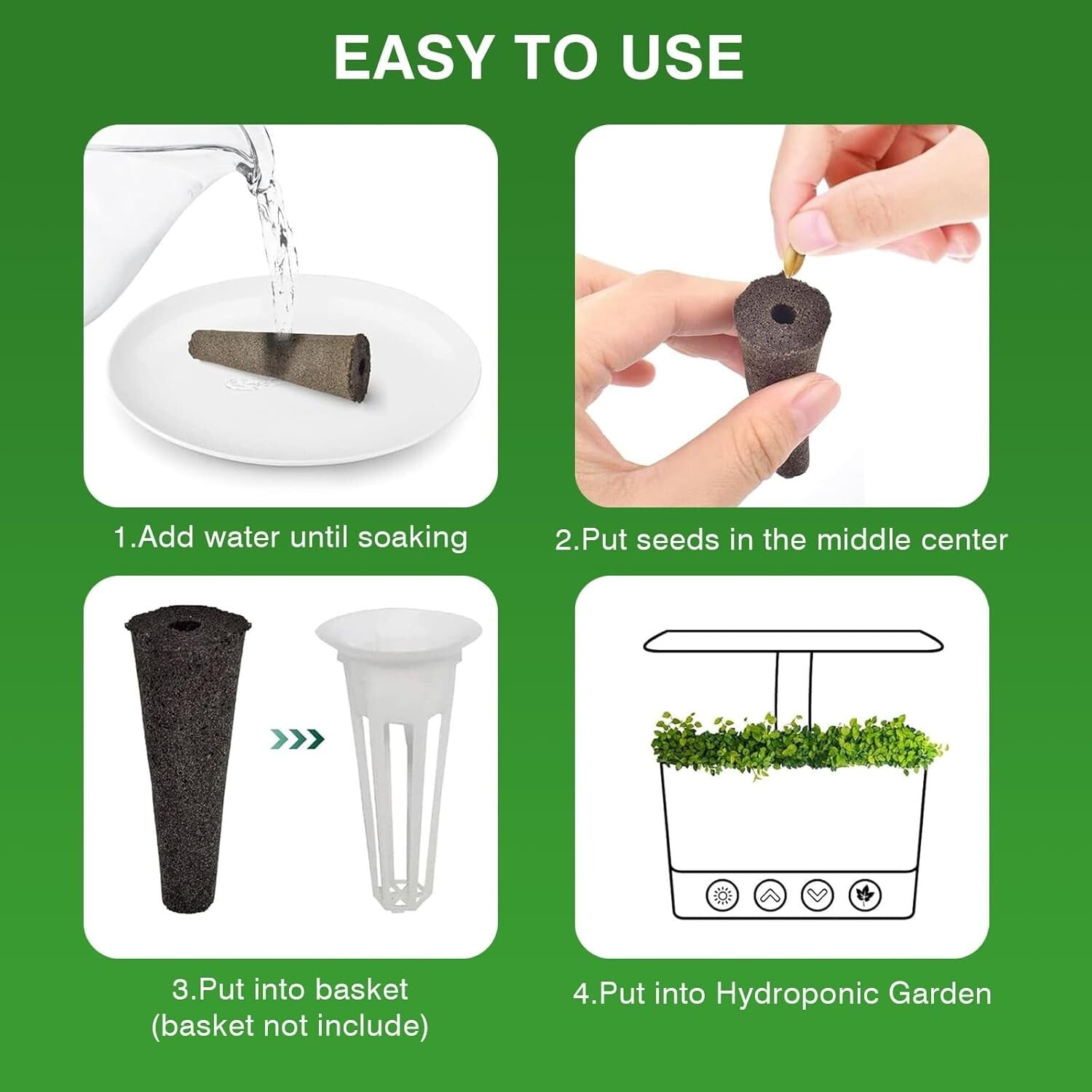 EASY TO USE

1.Add water until soaking

2.Put seeds in the middle center

3.Put into basket
(basket not include)

4.Put into Hydroponic Garden