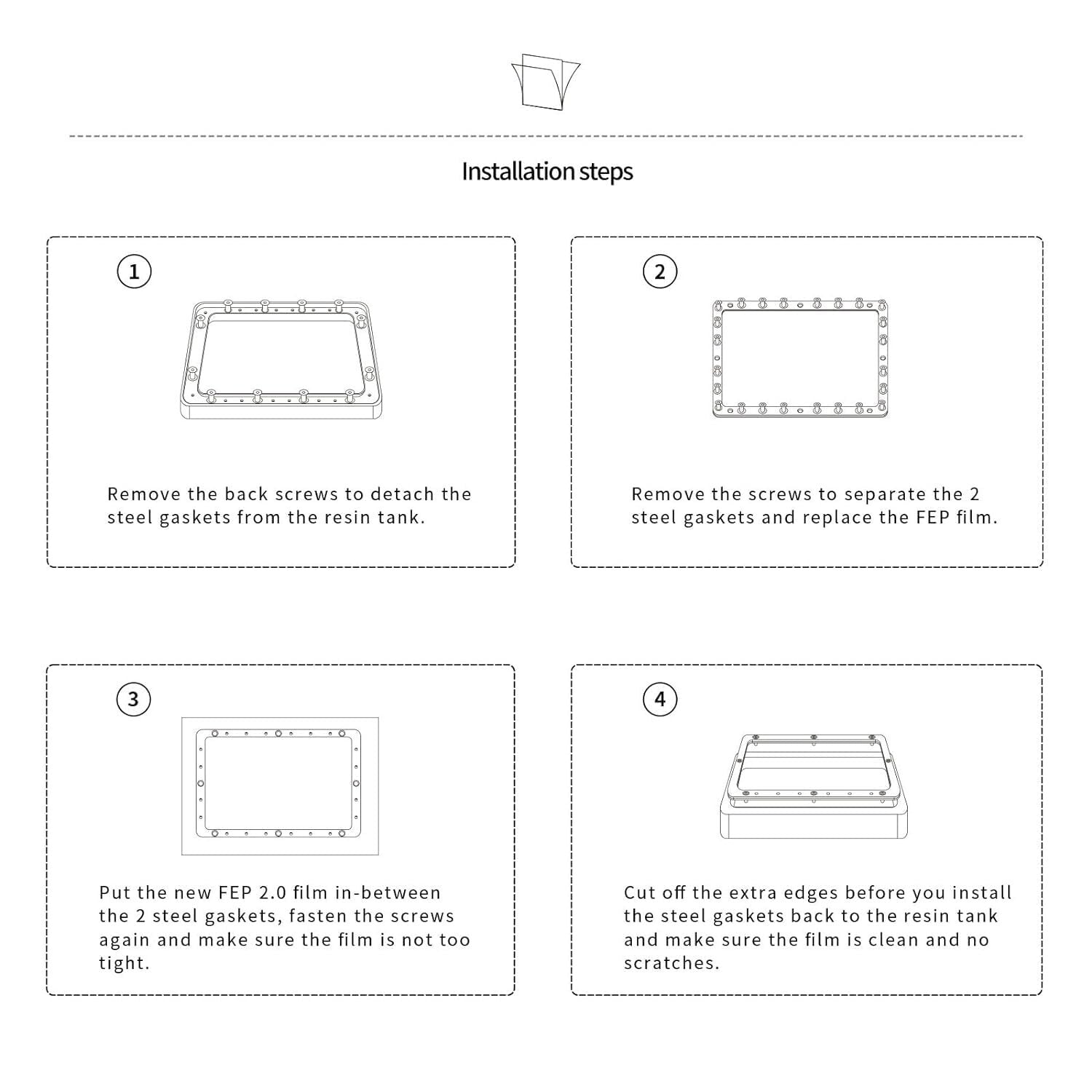 Installation steps

1

Remove the back screws to detach the steel gaskets from the resin tank.

2

Remove the screws to separate the 2 steel gaskets and replace the FEP film.

3

Put the new FEP 2.0 film in-between the 2 steel gaskets, fasten the screws again and make sure the film is not too tight.

4

Cut off the extra edges before you install the steel gaskets back to the resin tank and make sure the film is clean and no scratches.