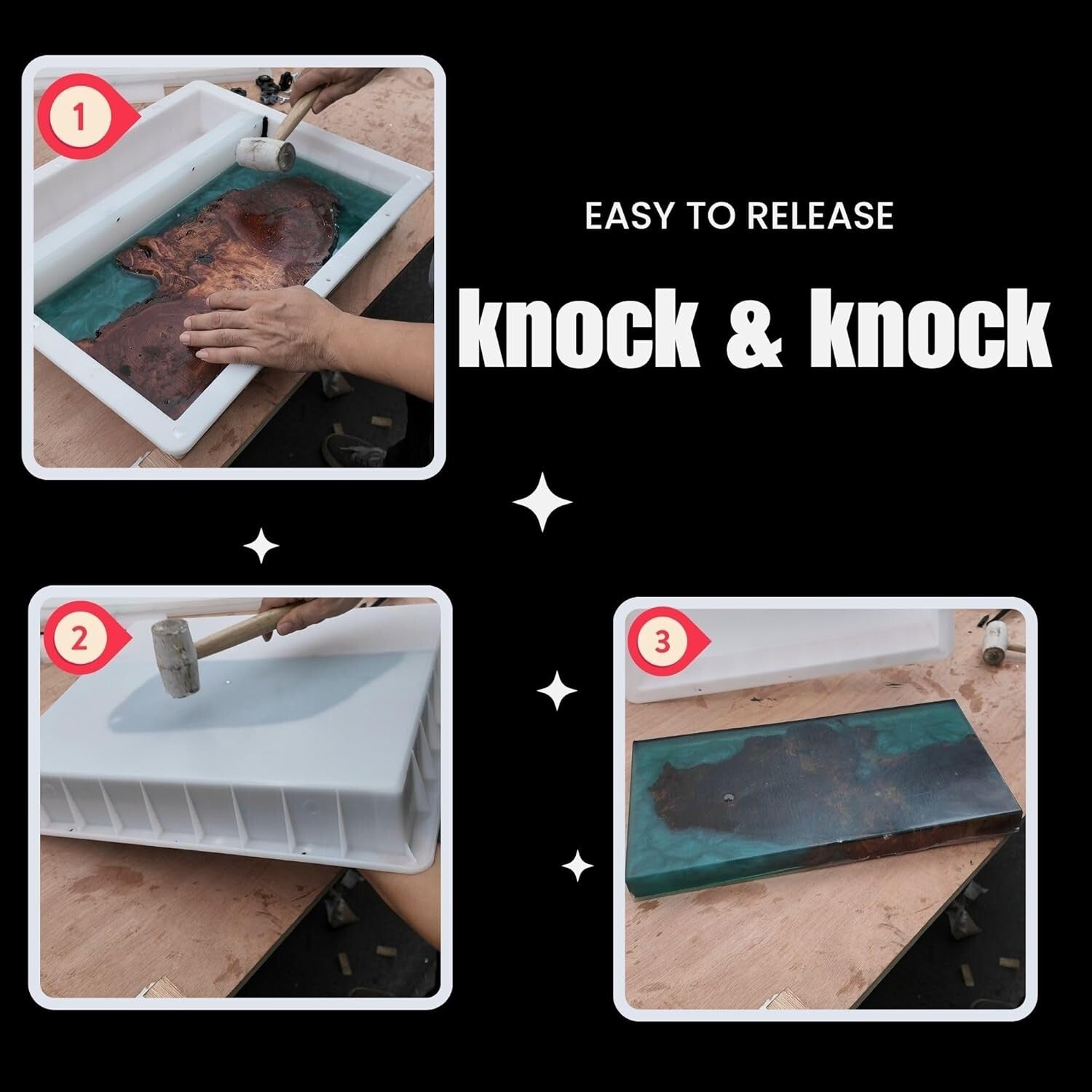 1

EASY TO RELEASE

knock & knock

2

3