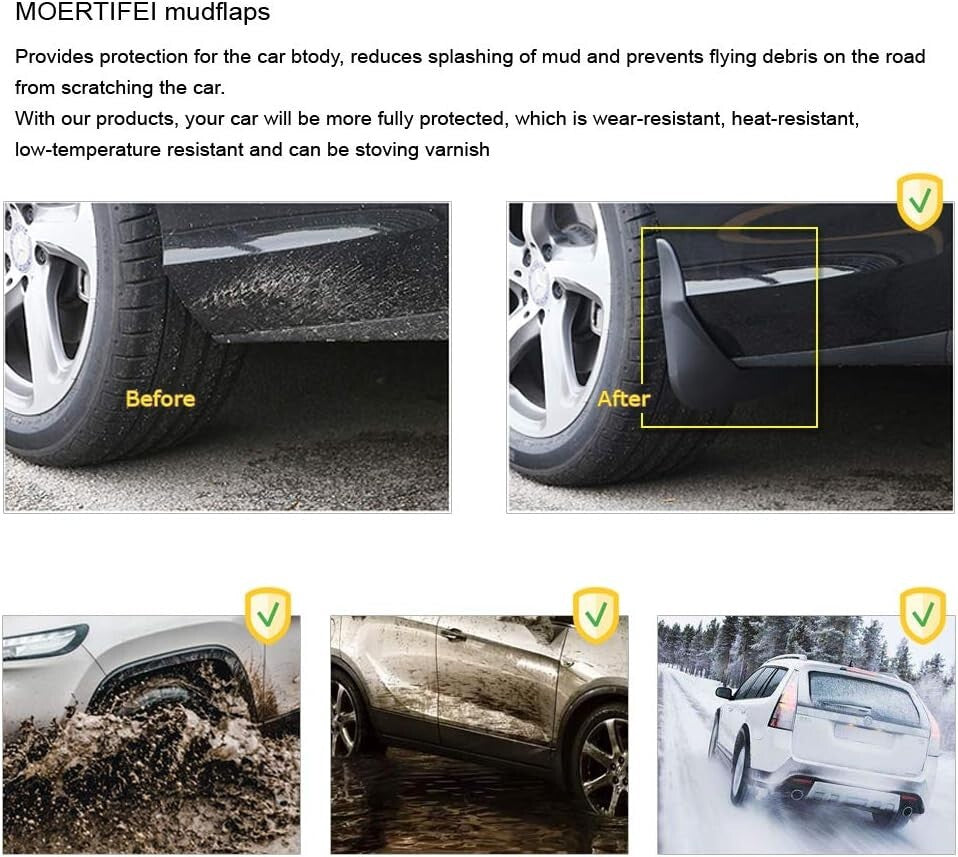 MOERTIFEI mudflaps

Provides protection for the car btody, reduces splashing of mud and prevents flying debris on the road from scratching the car.
With our products, your car will be more fully protected, which is wear-resistant, heat-resistant, low-temperature resistant and can be stoving varnish

Before

After