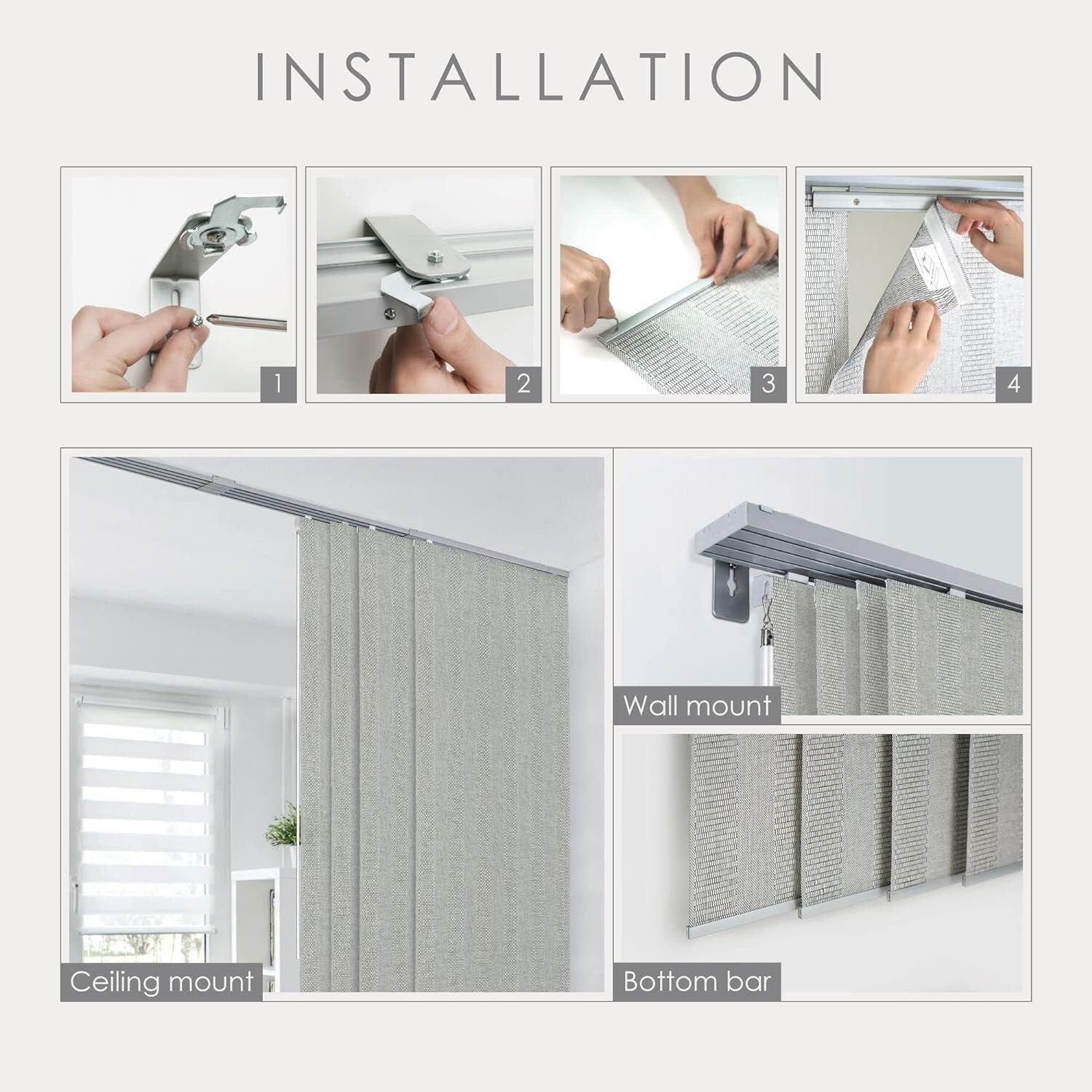 INSTALLATION

1

2

3

4

Ceiling mount

Wall mount

Bottom bar