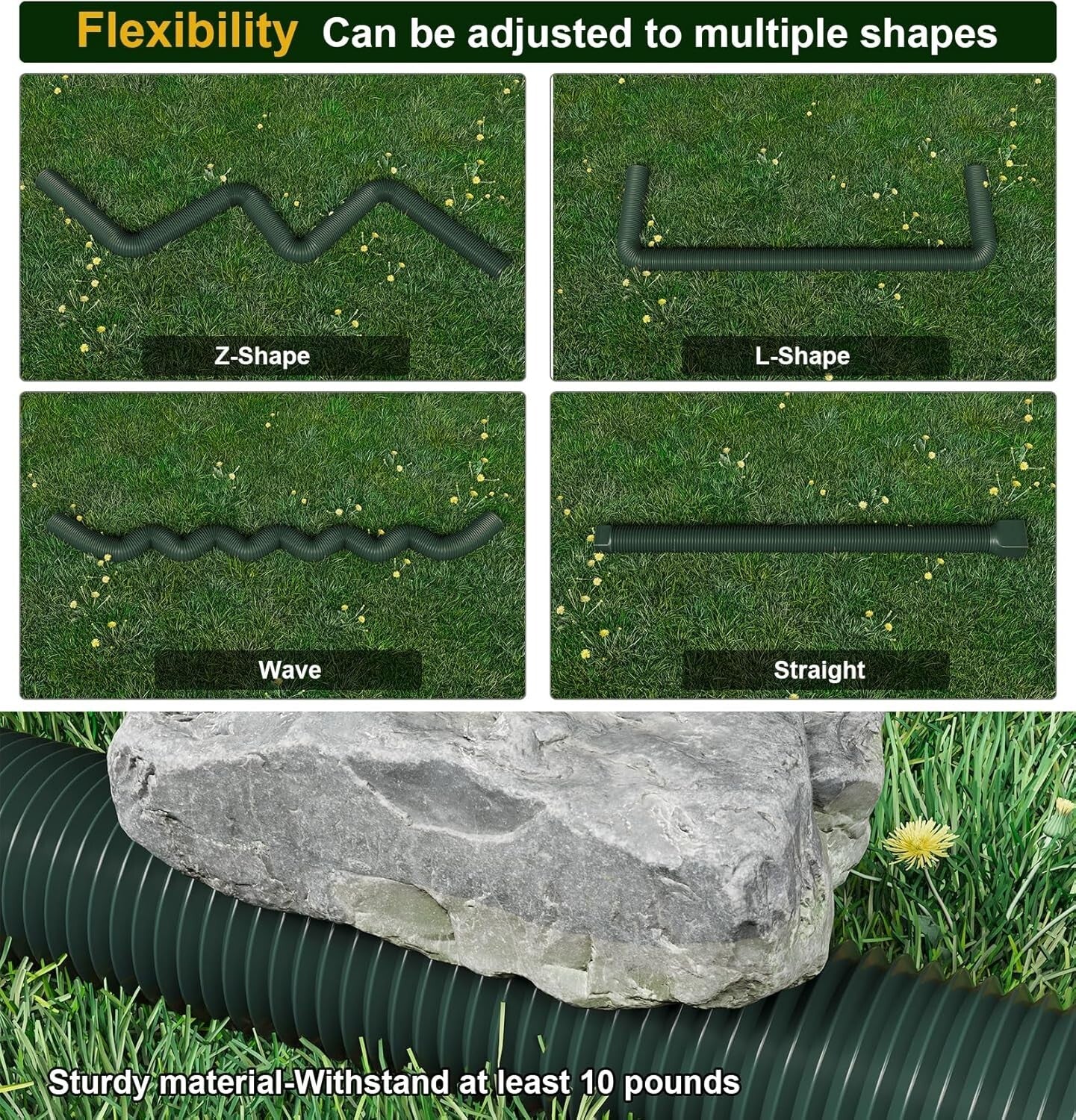 Flexibility Can be adjusted to multiple shapes

Z-Shape

L-Shape

Wave

Straight

Sturdy material-Withstand at least 10 pounds