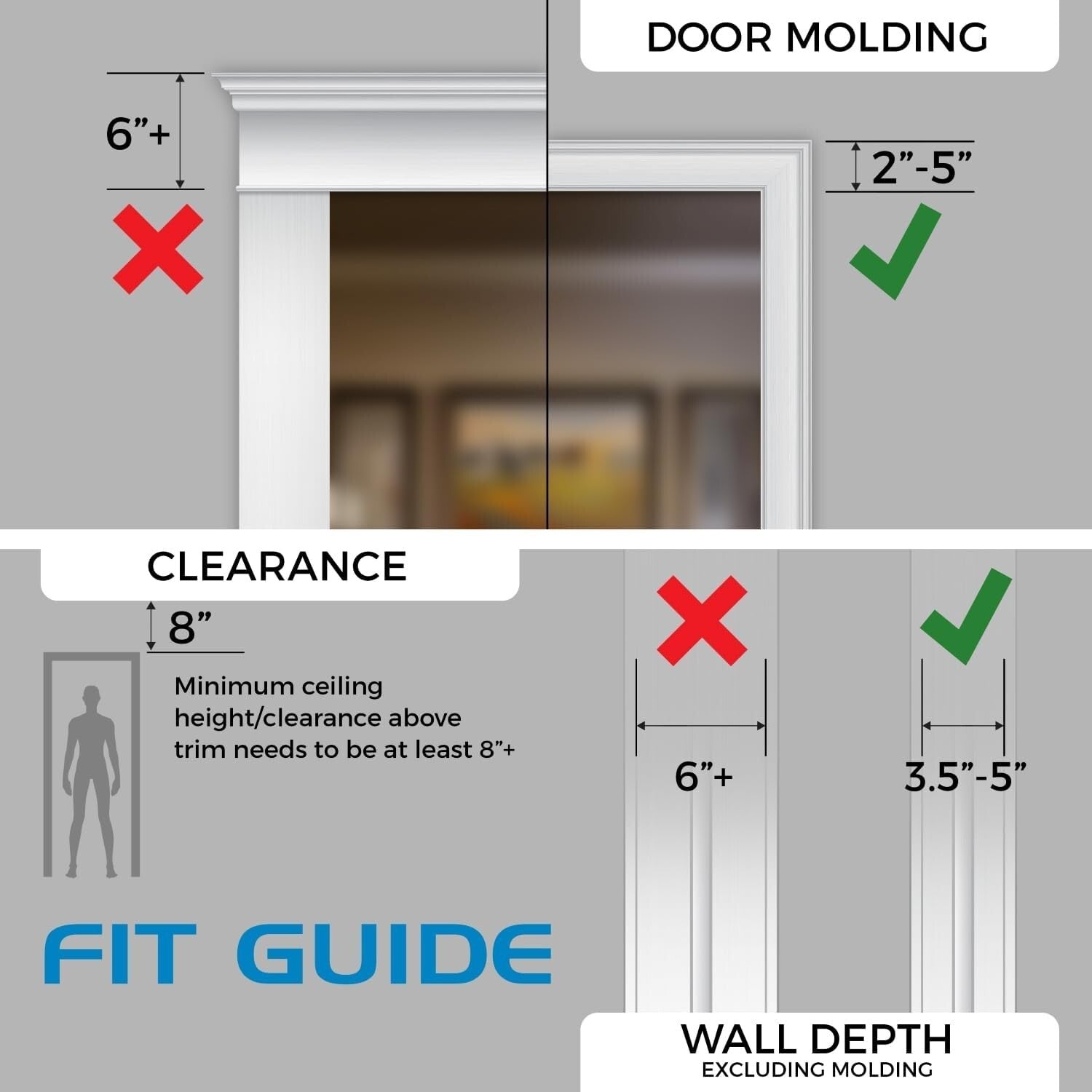 DOOR MOLDING

6”+

2”-5”

CLEARANCE

8”

Minimum ceiling height/clearance above trim needs to be at least 8”+

6”+

3.5”-5”

FIT GUIDE

WALL DEPTH
EXCLUDING MOLDING