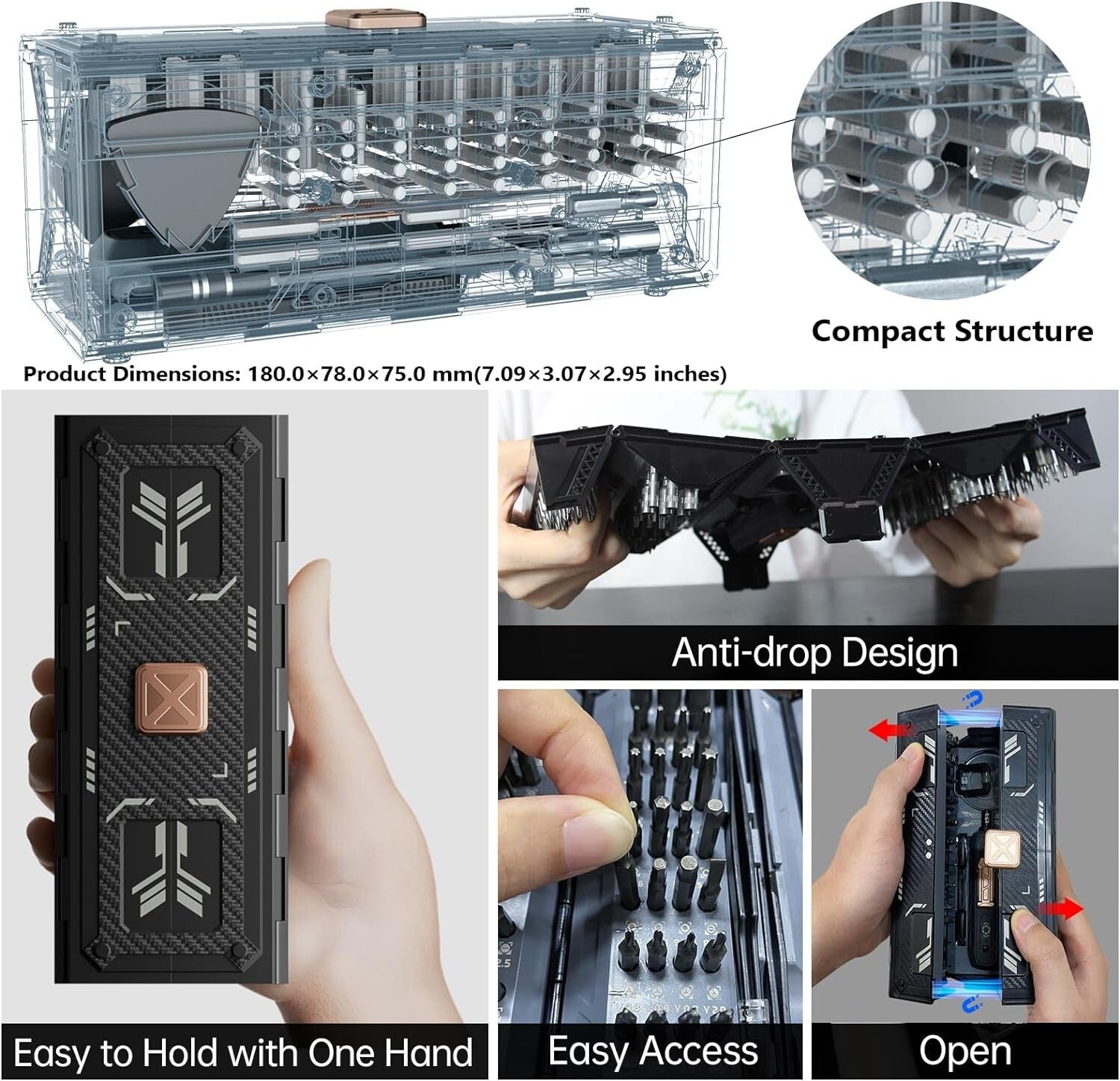 Compact Structure

Product Dimensions: 180.0×78.0×75.0 mm(7.09×3.07×2.95 inches)

Anti-drop Design

Easy to Hold with One Hand

Easy Access

Open