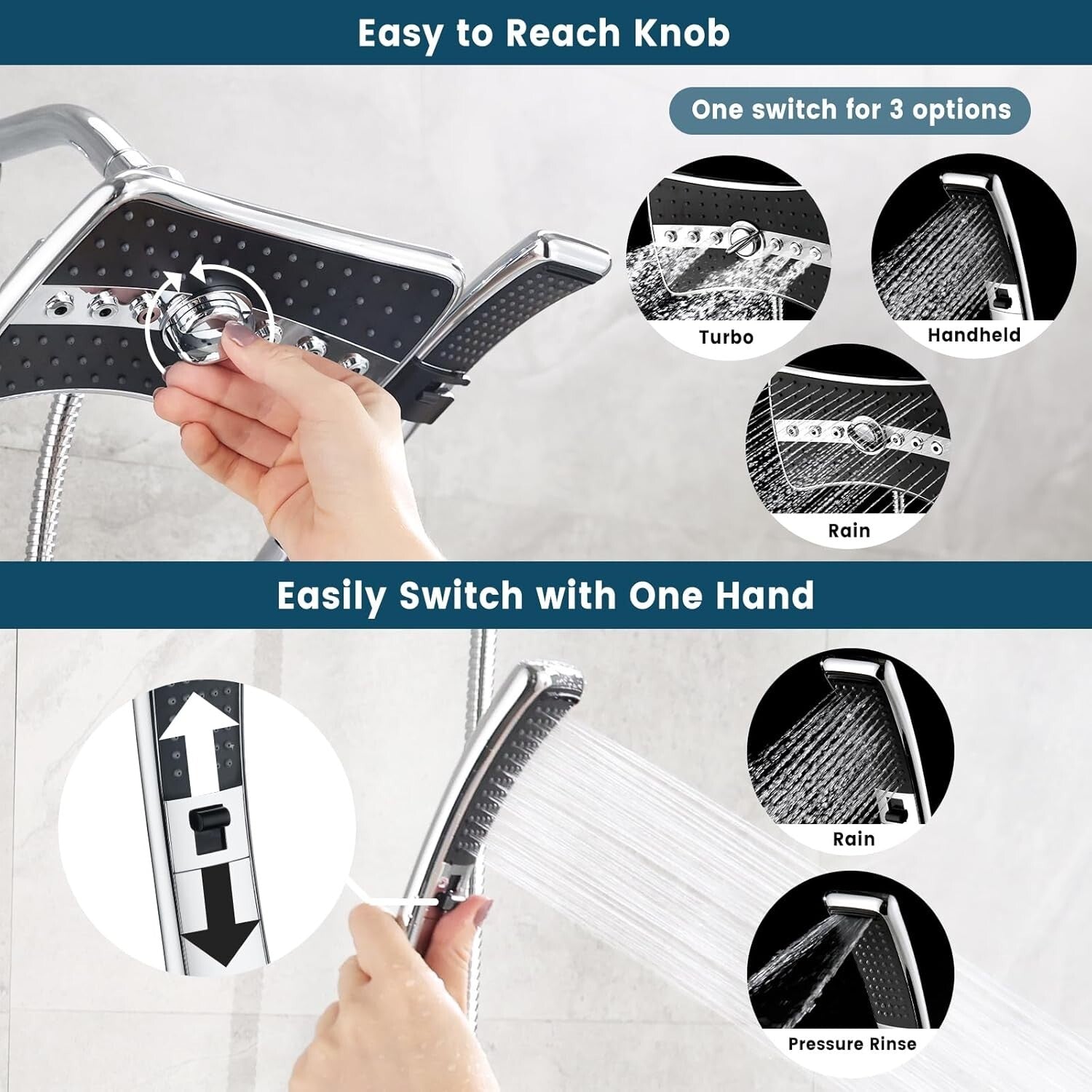 Easy to Reach Knob

One switch for 3 options

Turbo

Handheld

Rain

Easily Switch with One Hand

Rain

Pressure Rinse