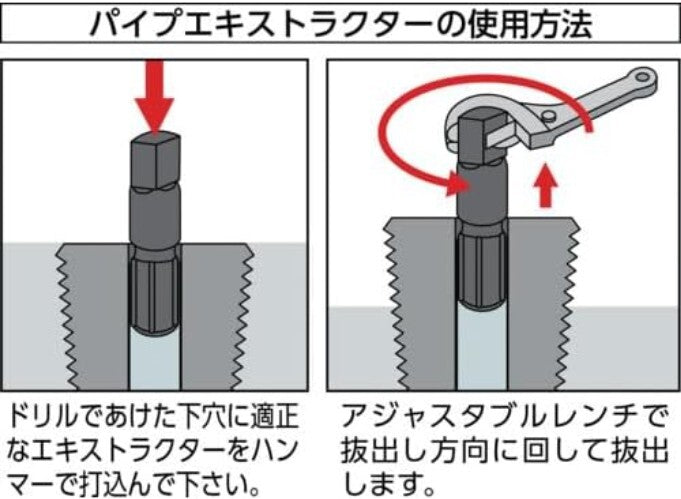 パイプエキストラクターの使用方法

ドリルであけた下穴に適正なエキストラクターをハンマーで打込んで下さい。

アジャスタブルレンチで抜出し方向に回して抜出します。