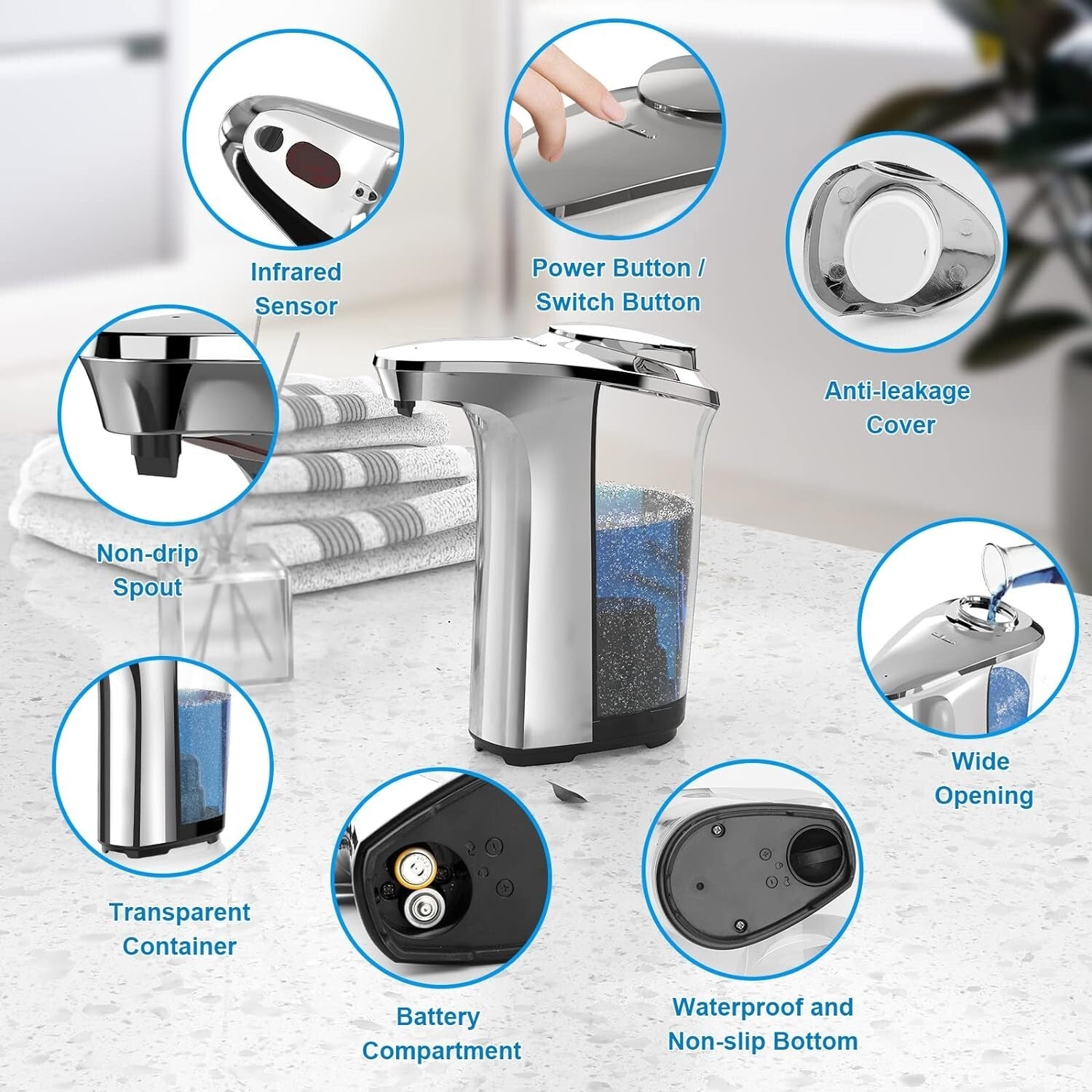 Infrared Sensor

Power Button / Switch Button

Anti-leakage Cover

Non-drip Spout

Wide Opening

Transparent Container

Battery Compartment

Waterproof and Non-slip Bottom