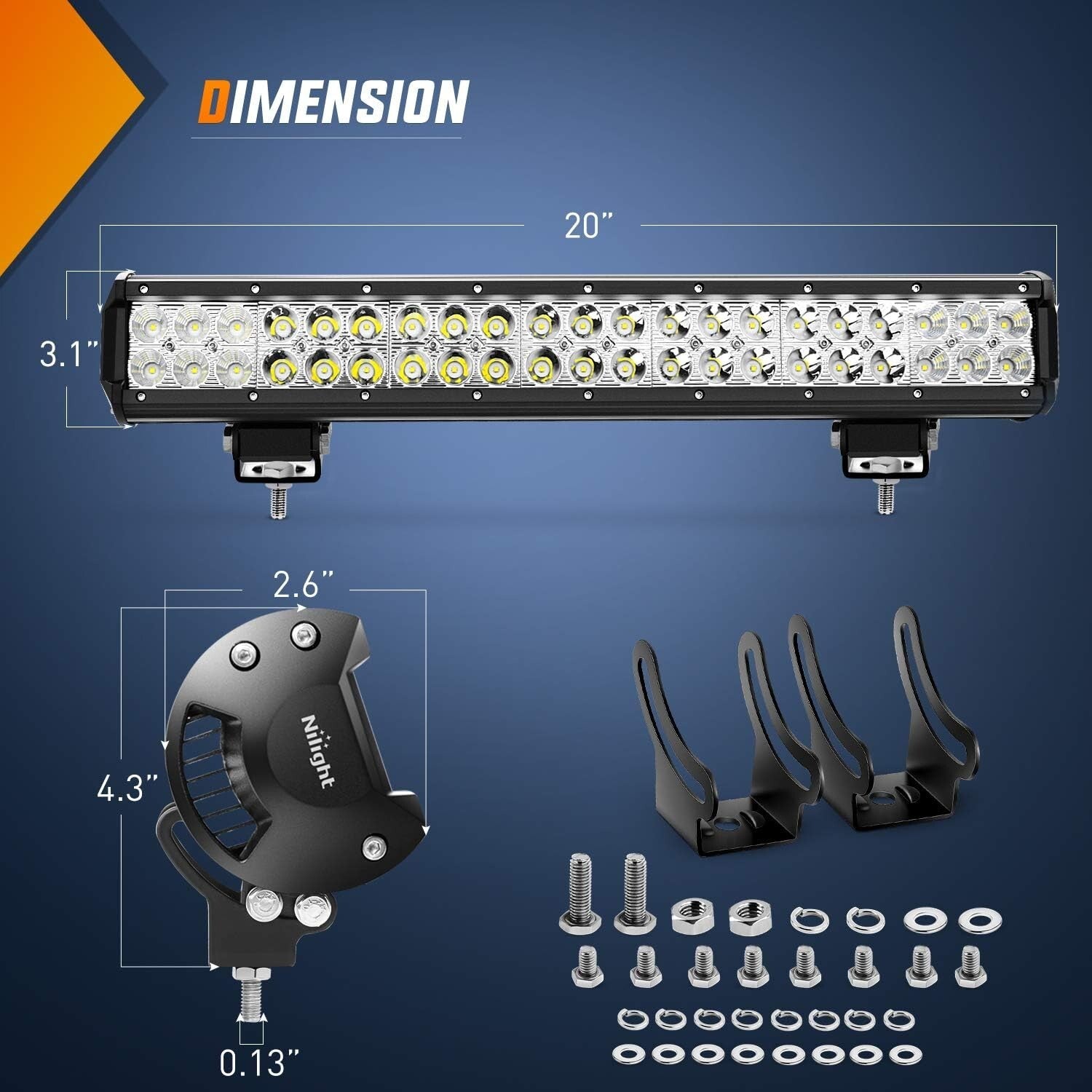 DIMENSION

20"

3.1"

2.6"

4.3"

Nilight

0.13"