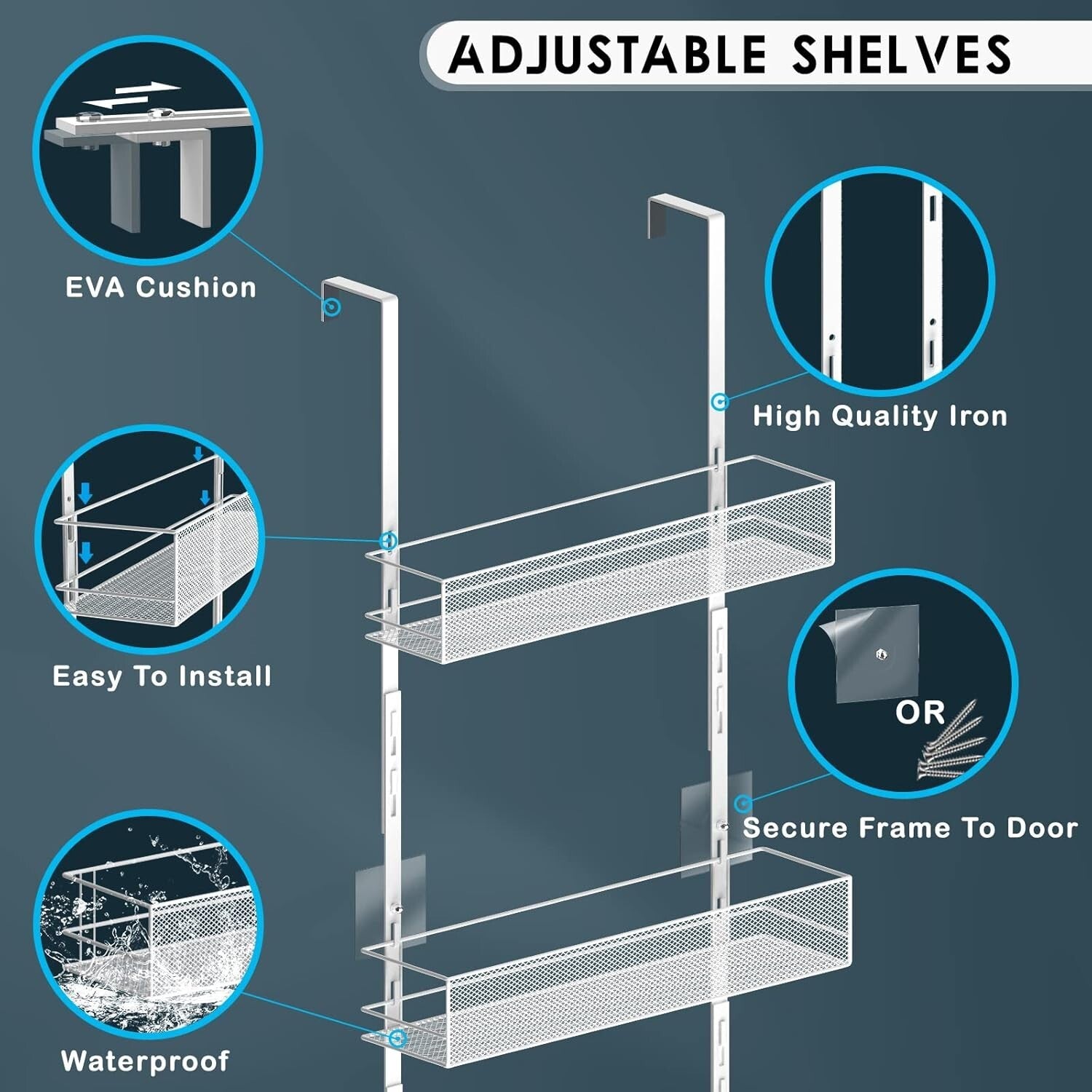 ADJUSTABLE SHELVES

EVA Cushion

High Quality Iron

Easy To Install

OR

Secure Frame To Door

Waterproof