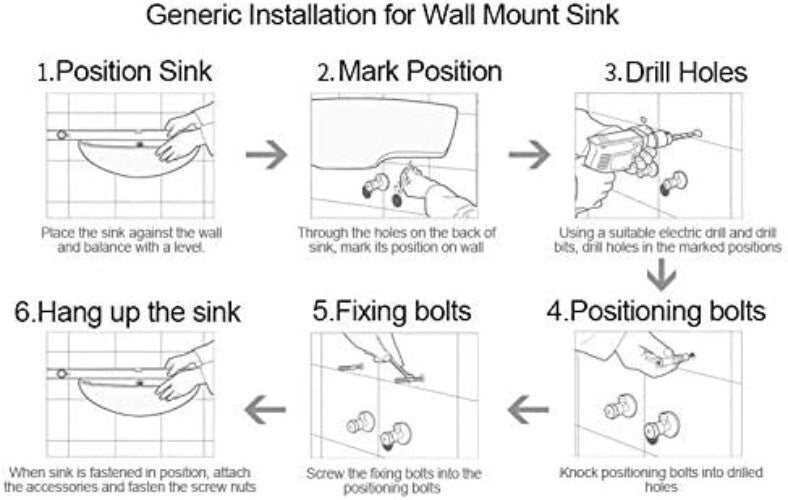 Generic Installation for Wall Mount Sink

1.Position Sink

Place the sink against the wall and balance with a level.

2.Mark Position

Through the holes on the back of sink, mark its position on wall

3.Drill Holes

Using a suitable electric drill and drill bits, drill holes in the marked positions

4.Positioning bolts

Knock positioning bolts into drilled holes

5.Fixing bolts

Screw the fixing bolts into the positioning bolts

6.Hang up the sink

When sink is fastened in position, attach the accessories and fasten the screw nuts