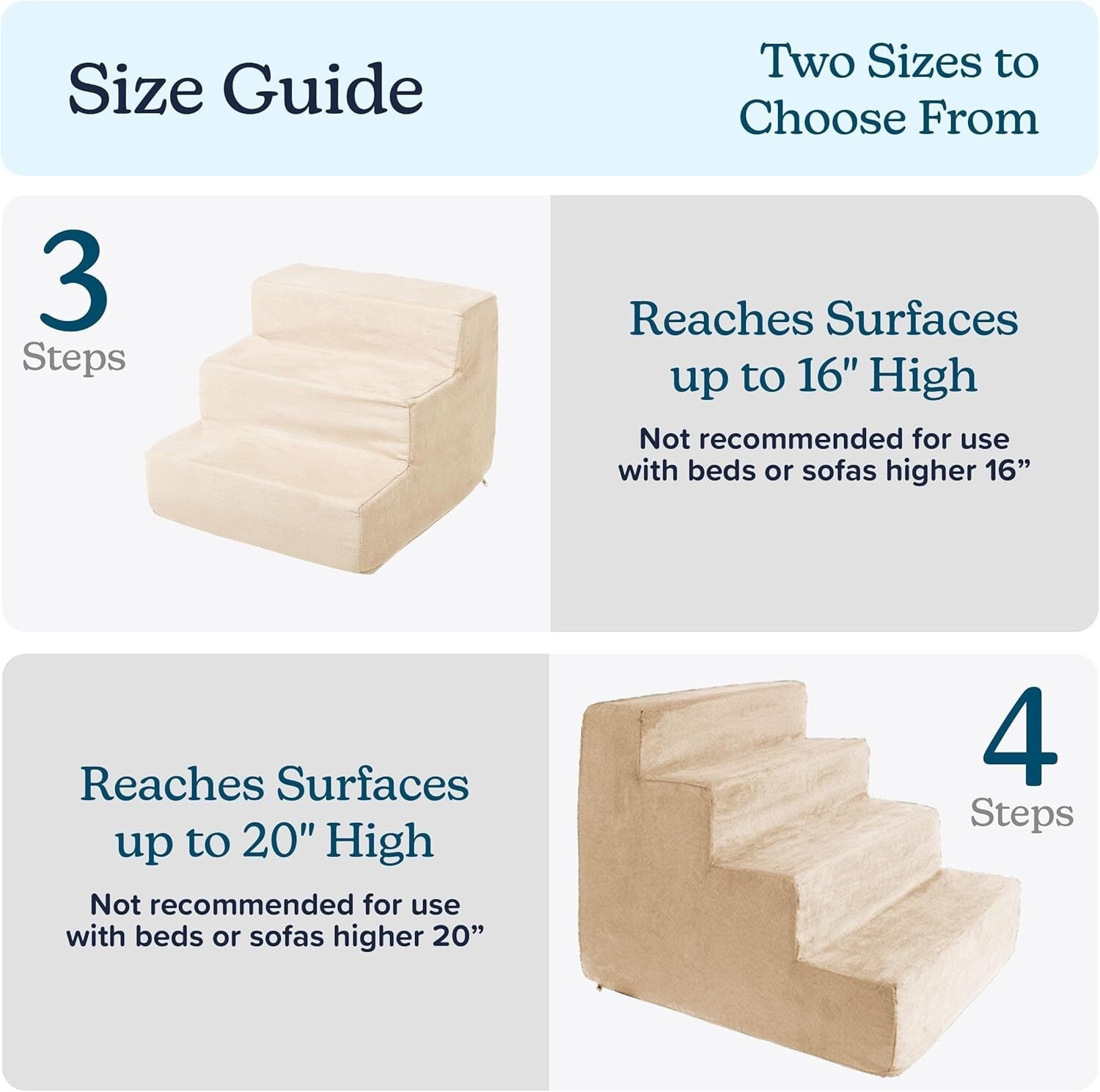 Size Guide

Two Sizes to Choose From

3 Steps

Reaches Surfaces up to 16" High

Not recommended for use with beds or sofas higher 16”

Reaches Surfaces up to 20" High

Not recommended for use with beds or sofas higher 20”

4 Steps