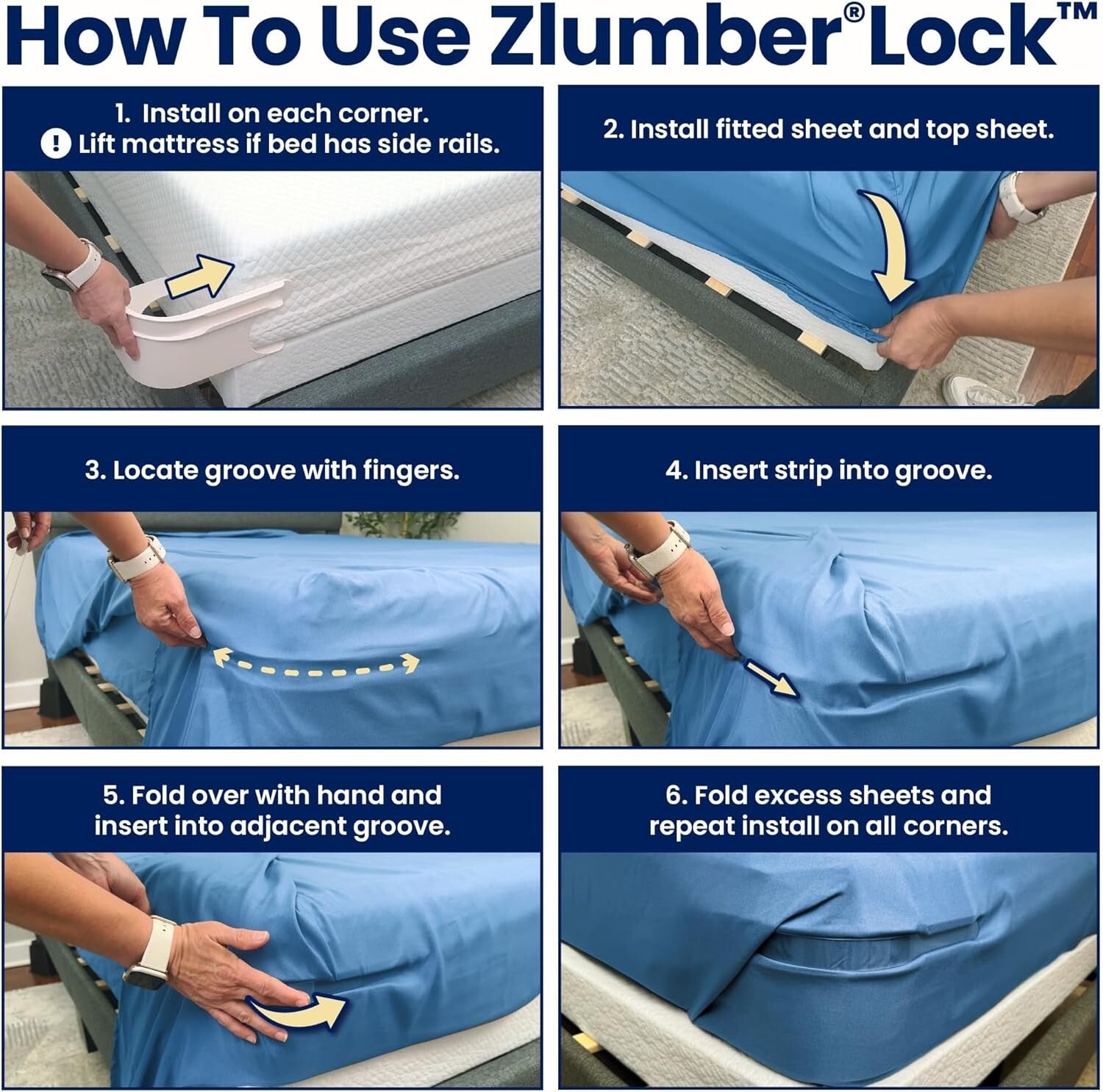 How To Use Zlumber® Lock™

1. Install on each corner.
! Lift mattress if bed has side rails.

2. Install fitted sheet and top sheet.

3. Locate groove with fingers.

4. Insert strip into groove.

5. Fold over with hand and insert into adjacent groove.

6. Fold excess sheets and repeat install on all corners.