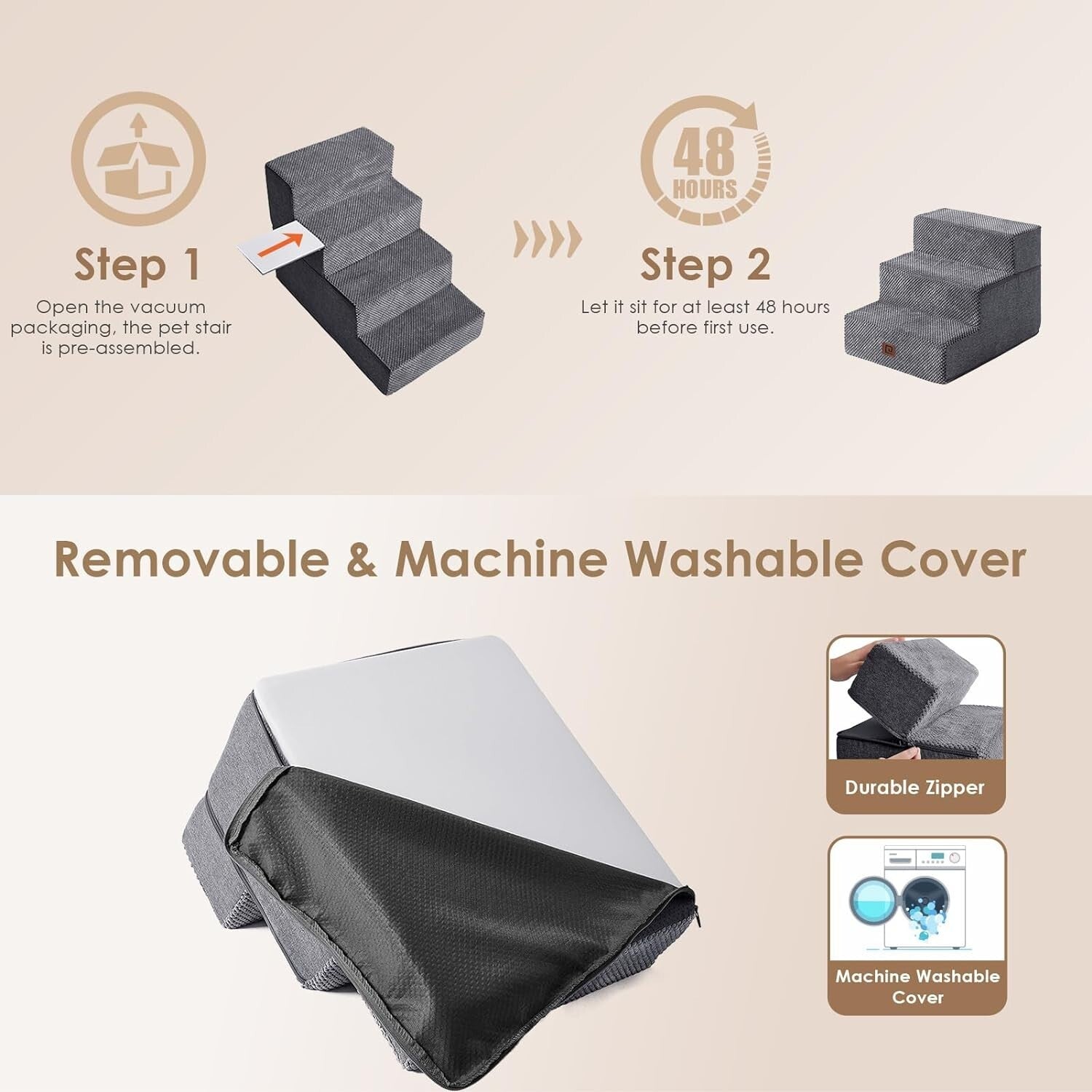 Step 1
Open the vacuum packaging, the pet stair is pre-assembled.

48 HOURS

Step 2
Let it sit for at least 48 hours before first use.

Removable & Machine Washable Cover

Durable Zipper

Machine Washable Cover