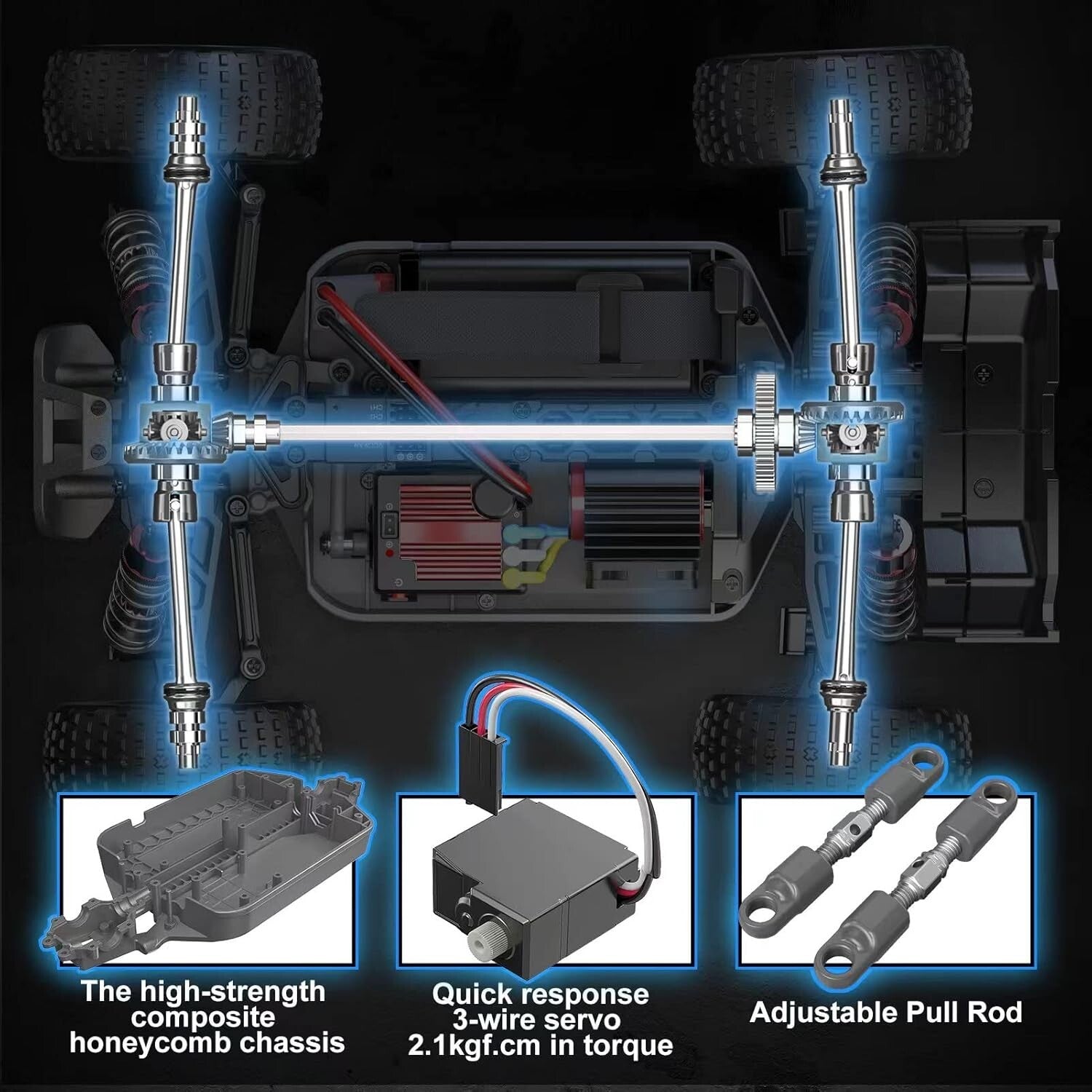 The high-strength composite honeycomb chassis

Quick response 3-wire servo 2.1kgf.cm in torque

Adjustable Pull Rod