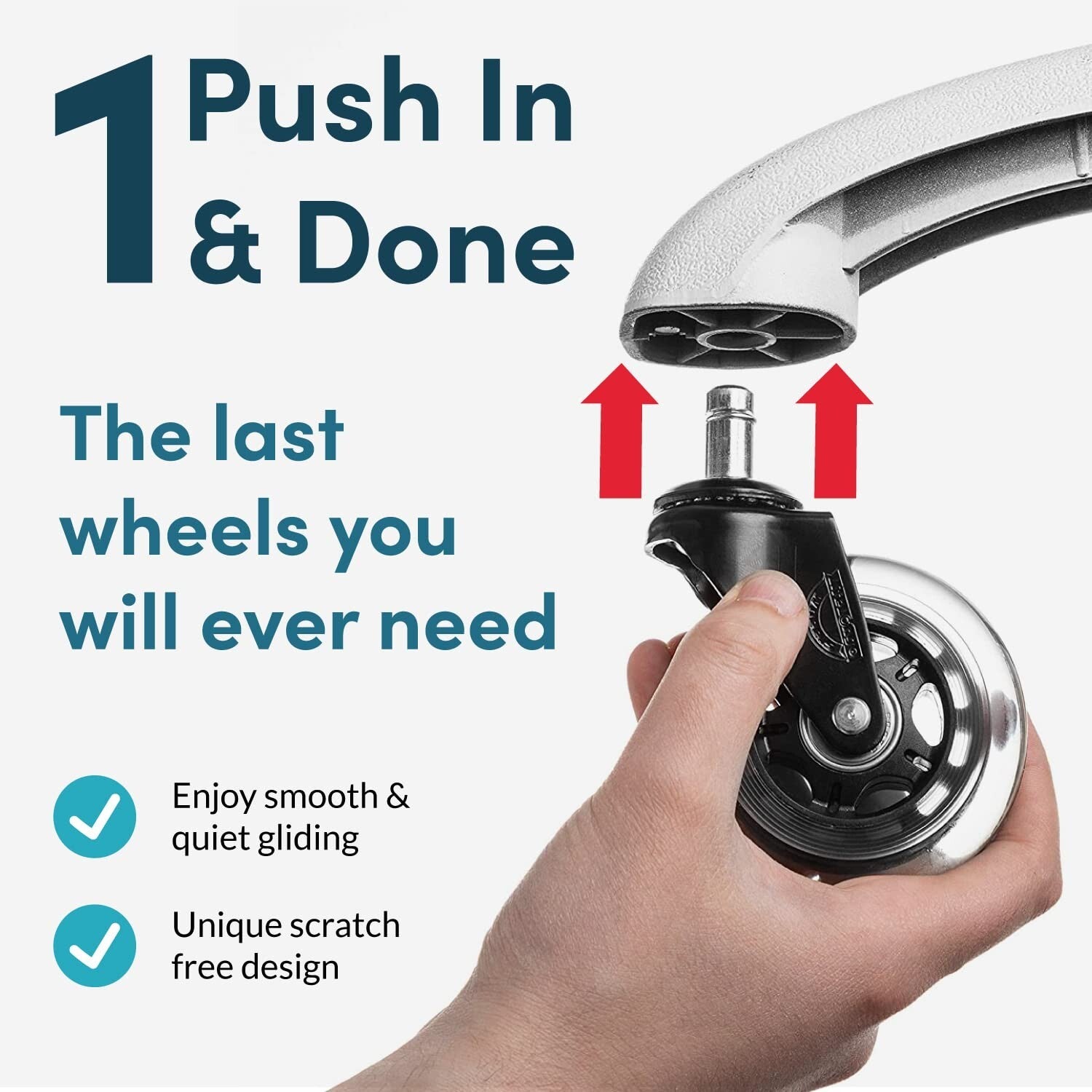 1 Push In & Done

The last wheels you will ever need

Enjoy smooth & quiet gliding

Unique scratch free design