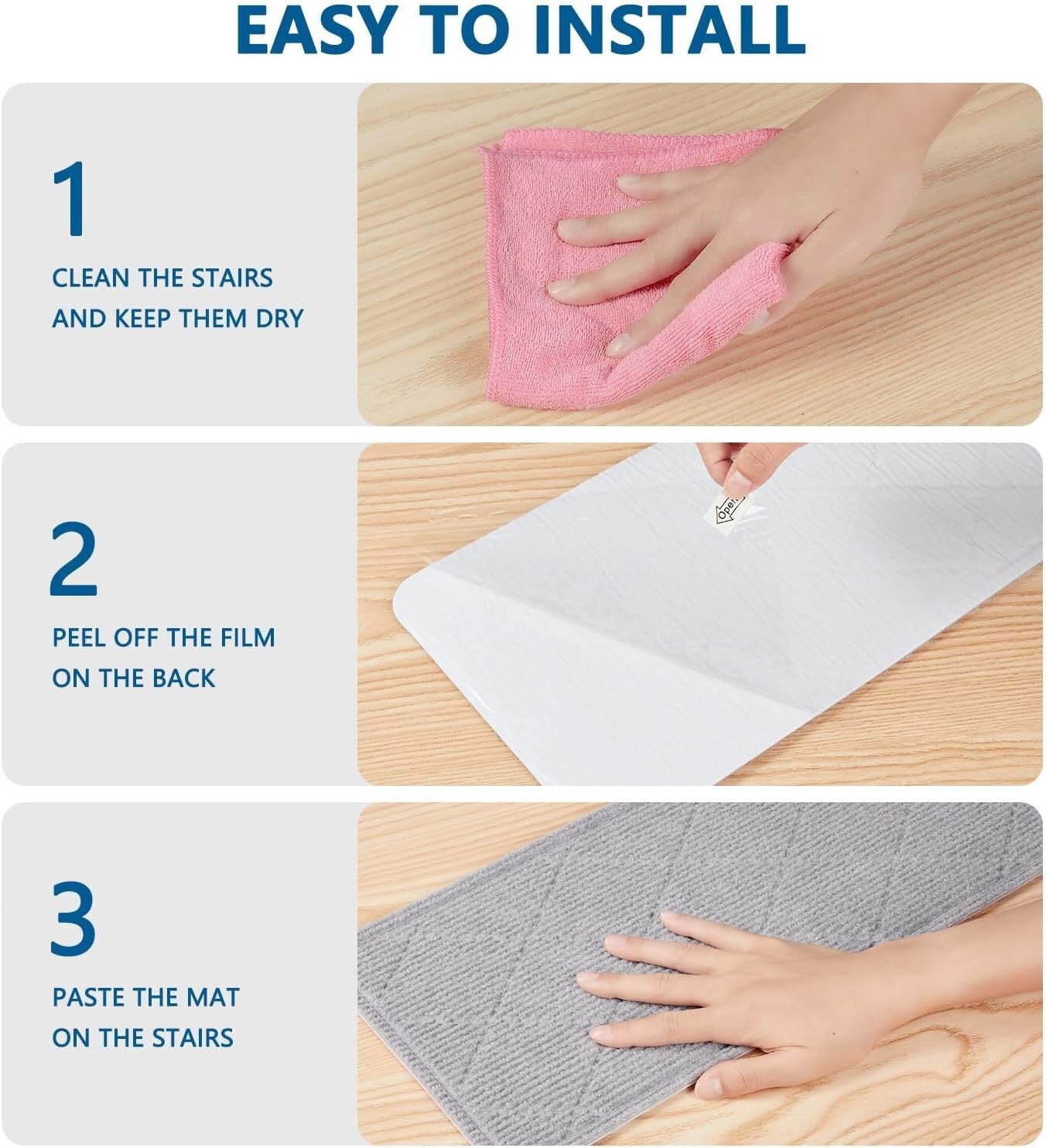 EASY TO INSTALL

1

CLEAN THE STAIRS AND KEEP THEM DRY

2

PEEL OFF THE FILM ON THE BACK

Open

3

PASTE THE MAT ON THE STAIRS